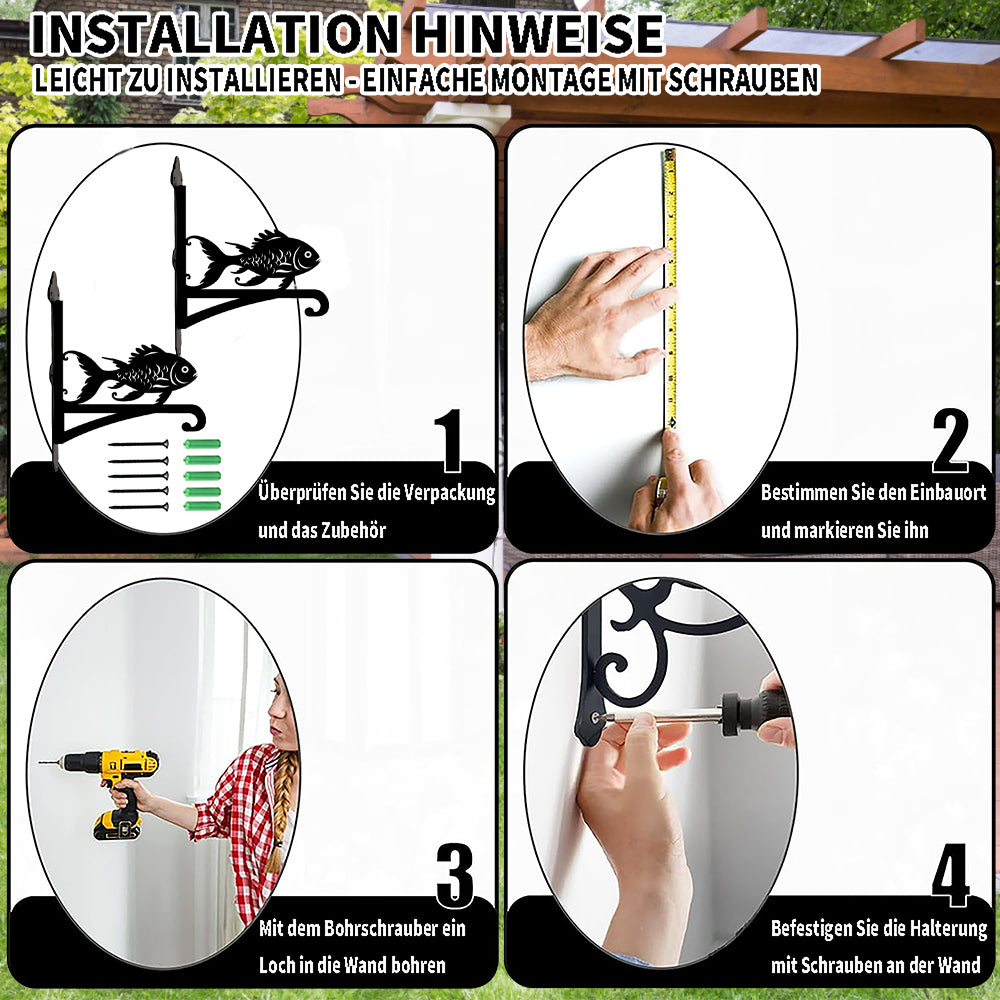 INSTALLATION HINWEISE
LEICHT ZU INSTALLIEREN - EINFACHE MONTAGE MIT SCHRAUBEN

1
Überprüfen Sie die Verpackung und das Zubehör

2
Bestimmen Sie den Einbauort und markieren Sie ihn

3
Mit dem Bohrschrauber ein Loch in die Wand bohren

4
Befestigen Sie die Halterung mit Schrauben an der Wand