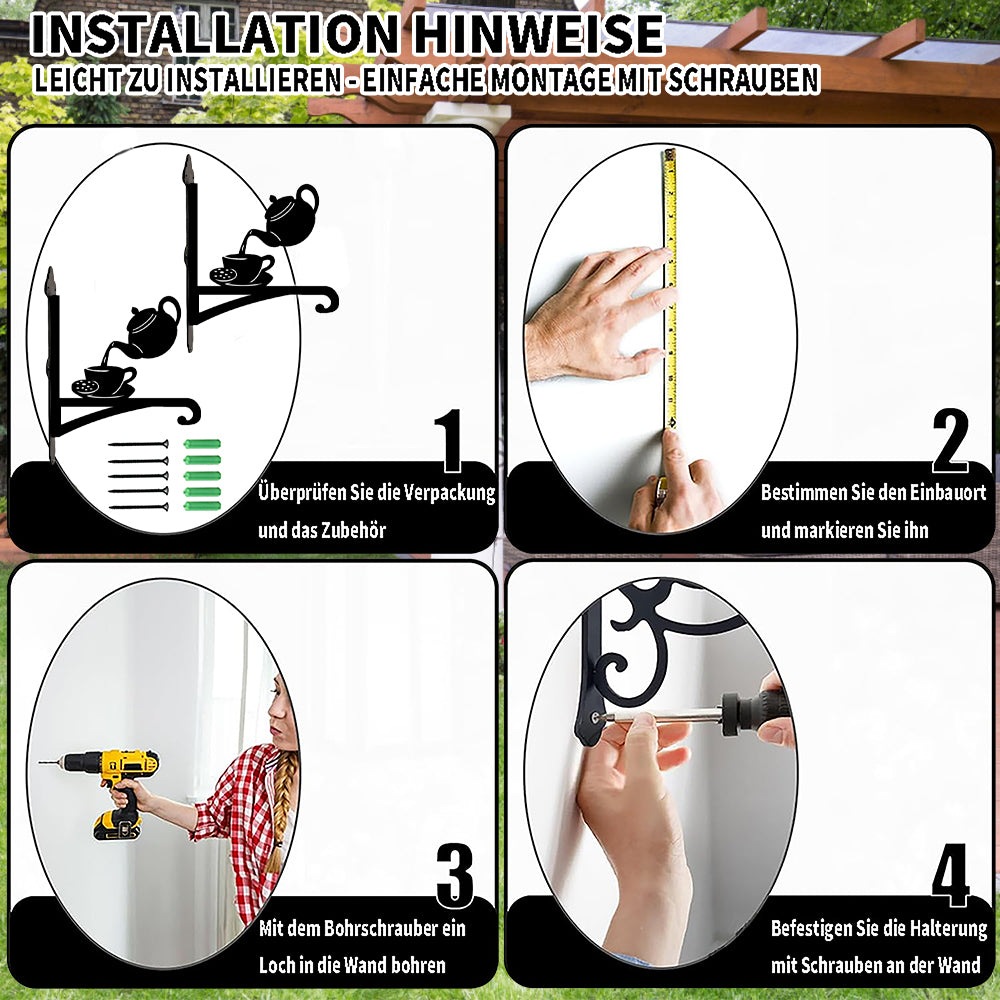 INSTALLATION HINWEISE
LEICHT ZU INSTALLIEREN - EINFACHE MONTAGE MIT SCHRAUBEN

1
Überprüfen Sie die Verpackung und das Zubehör

2
Bestimmen Sie den Einbauort und markieren Sie ihn

3
Mit dem Bohrschrauber ein Loch in die Wand bohren

4
Befestigen Sie die Halterung mit Schrauben an der Wand