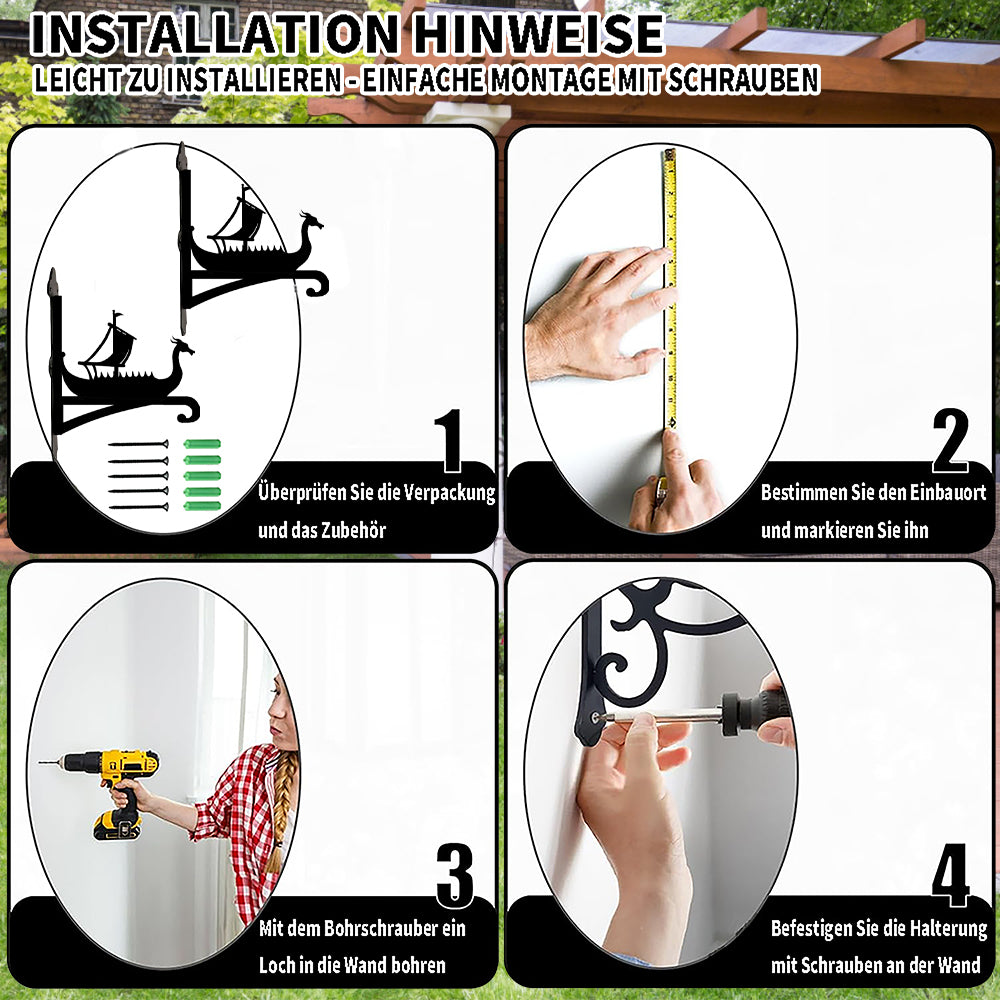 INSTALLATION HINWEISE
LEICHT ZU INSTALLIEREN - EINFACHE MONTAGE MIT SCHRAUBEN

1
Überprüfen Sie die Verpackung und das Zubehör

2
Bestimmen Sie den Einbauort und markieren Sie ihn

3
Mit dem Bohrschrauber ein Loch in die Wand bohren

4
Befestigen Sie die Halterung mit Schrauben an der Wand