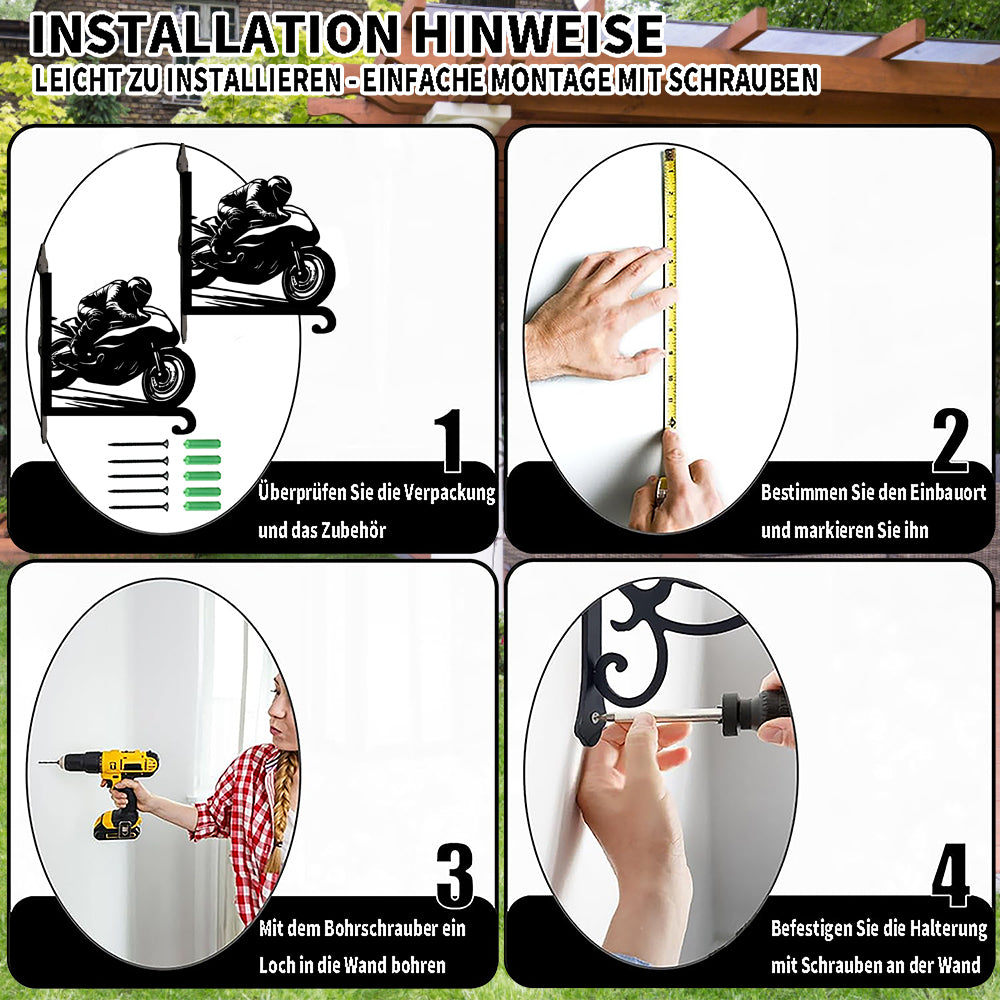 INSTALLATION HINWEISE
LEICHT ZU INSTALLIEREN - EINFACHE MONTAGE MIT SCHRAUBEN

1
Überprüfen Sie die Verpackung und das Zubehör

2
Bestimmen Sie den Einbauort und markieren Sie ihn

3
Mit dem Bohrschrauber ein Loch in die Wand bohren

4
Befestigen Sie die Halterung mit Schrauben an der Wand