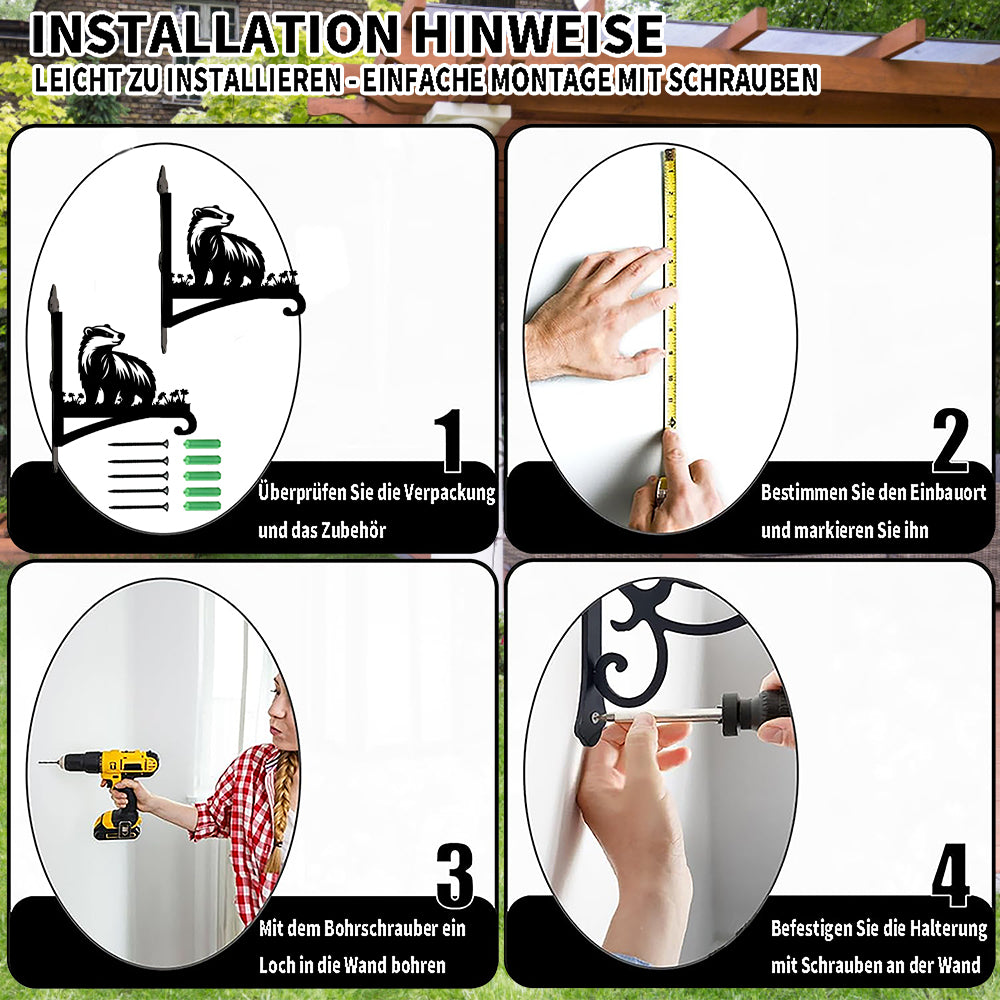 INSTALLATION HINWEISE
LEICHT ZU INSTALLIEREN - EINFACHE MONTAGE MIT SCHRAUBEN

1
Überprüfen Sie die Verpackung und das Zubehör

2
Bestimmen Sie den Einbauort und markieren Sie ihn

3
Mit dem Bohrschrauber ein Loch in die Wand bohren

4
Befestigen Sie die Halterung mit Schrauben an der Wand