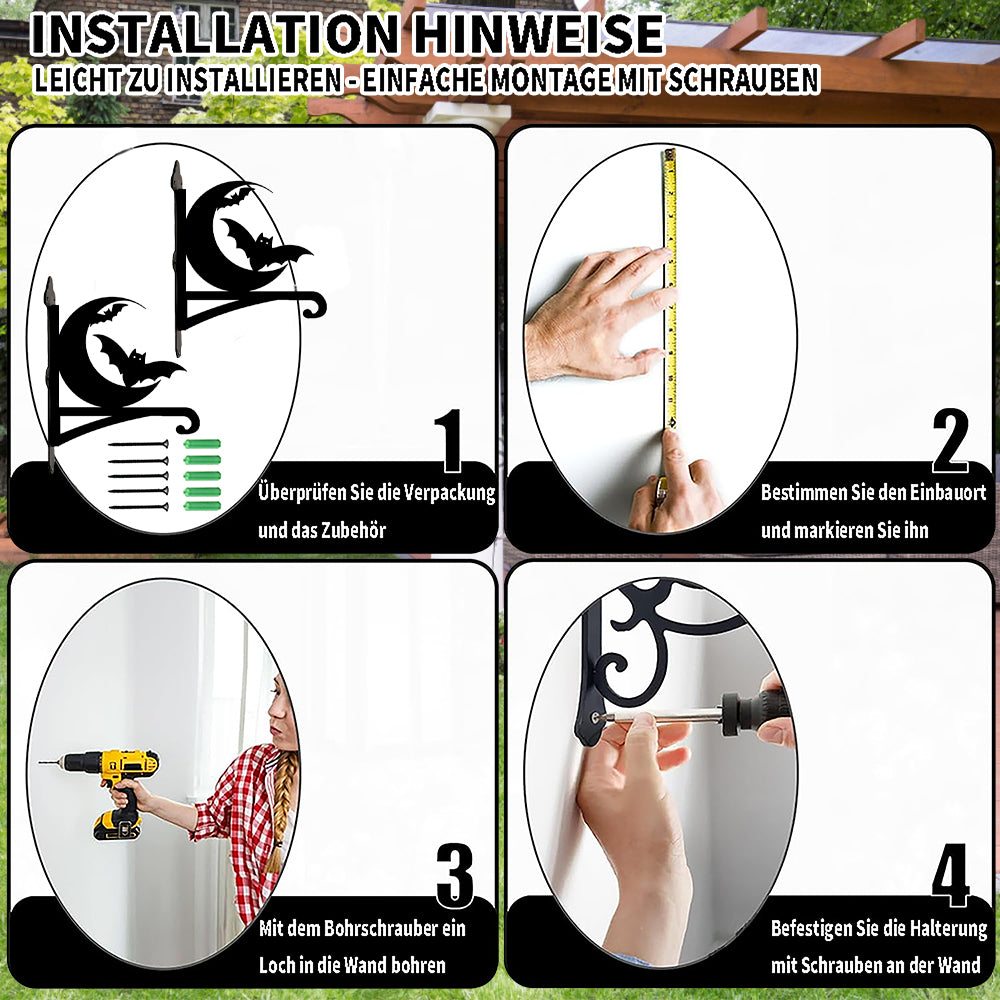 INSTALLATION HINWEISE
LEICHT ZU INSTALLIEREN - EINFACHE MONTAGE MIT SCHRAUBEN

1
Überprüfen Sie die Verpackung und das Zubehör

2
Bestimmen Sie den Einbauort und markieren Sie ihn

3
Mit dem Bohrschrauber ein Loch in die Wand bohren

4
Befestigen Sie die Halterung mit Schrauben an der Wand