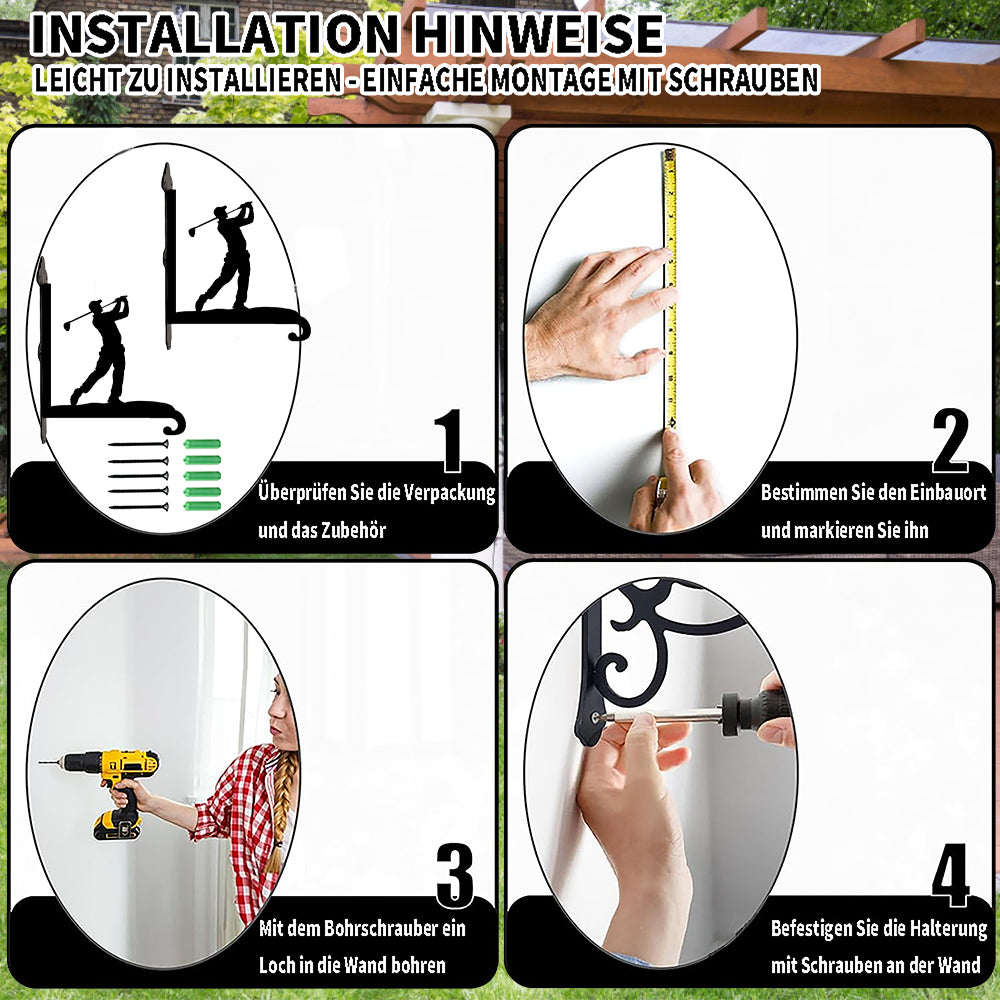 INSTALLATION HINWEISE
LEICHT ZU INSTALLIEREN - EINFACHE MONTAGE MIT SCHRAUBEN

1
Überprüfen Sie die Verpackung und das Zubehör

2
Bestimmen Sie den Einbauort und markieren Sie ihn

3
Mit dem Bohrschrauber ein Loch in die Wand bohren

4
Befestigen Sie die Halterung mit Schrauben an der Wand