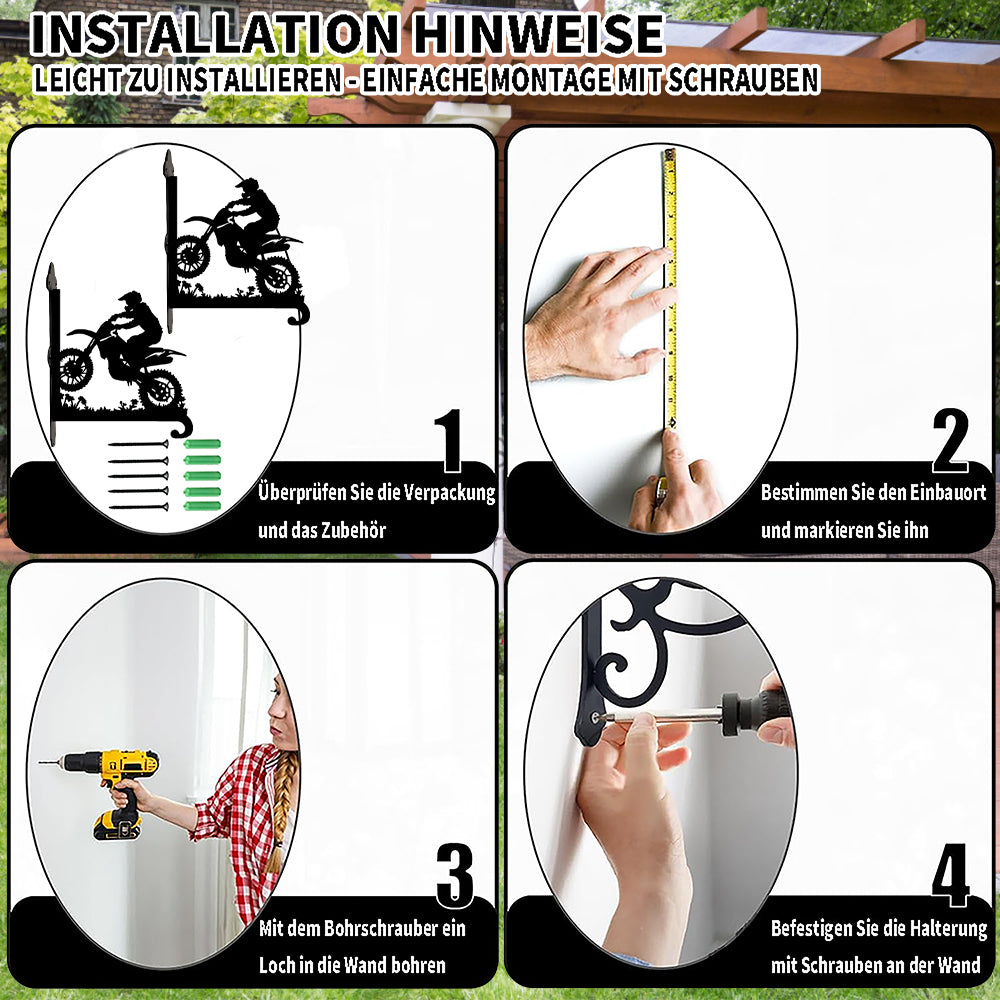 INSTALLATION HINWEISE
LEICHT ZU INSTALLIEREN - EINFACHE MONTAGE MIT SCHRAUBEN

1
Überprüfen Sie die Verpackung und das Zubehör

2
Bestimmen Sie den Einbauort und markieren Sie ihn

3
Mit dem Bohrschrauber ein Loch in die Wand bohren

4
Befestigen Sie die Halterung mit Schrauben an der Wand