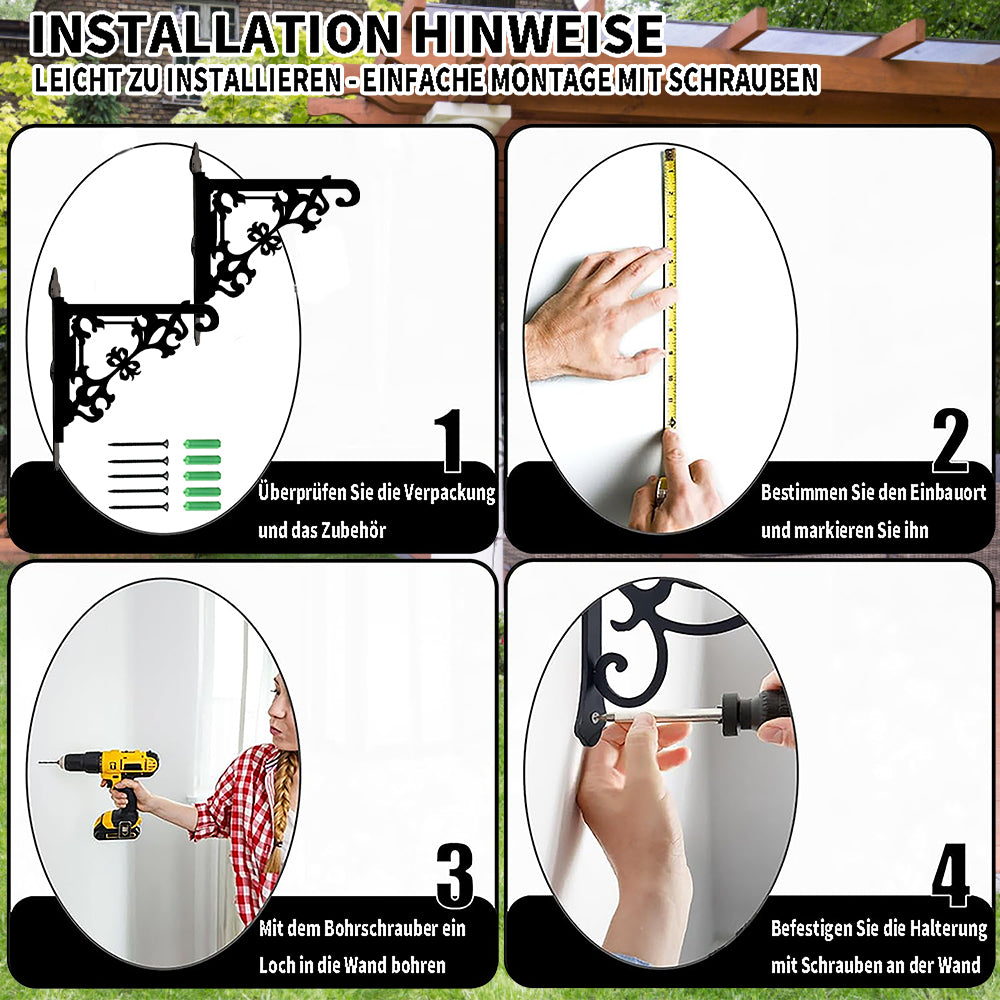 INSTALLATION HINWEISE
LEICHT ZU INSTALLIEREN - EINFACHE MONTAGE MIT SCHRAUBEN

1
Überprüfen Sie die Verpackung und das Zubehör

2
Bestimmen Sie den Einbauort und markieren Sie ihn

3
Mit dem Bohrschrauber ein Loch in die Wand bohren

4
Befestigen Sie die Halterung mit Schrauben an der Wand