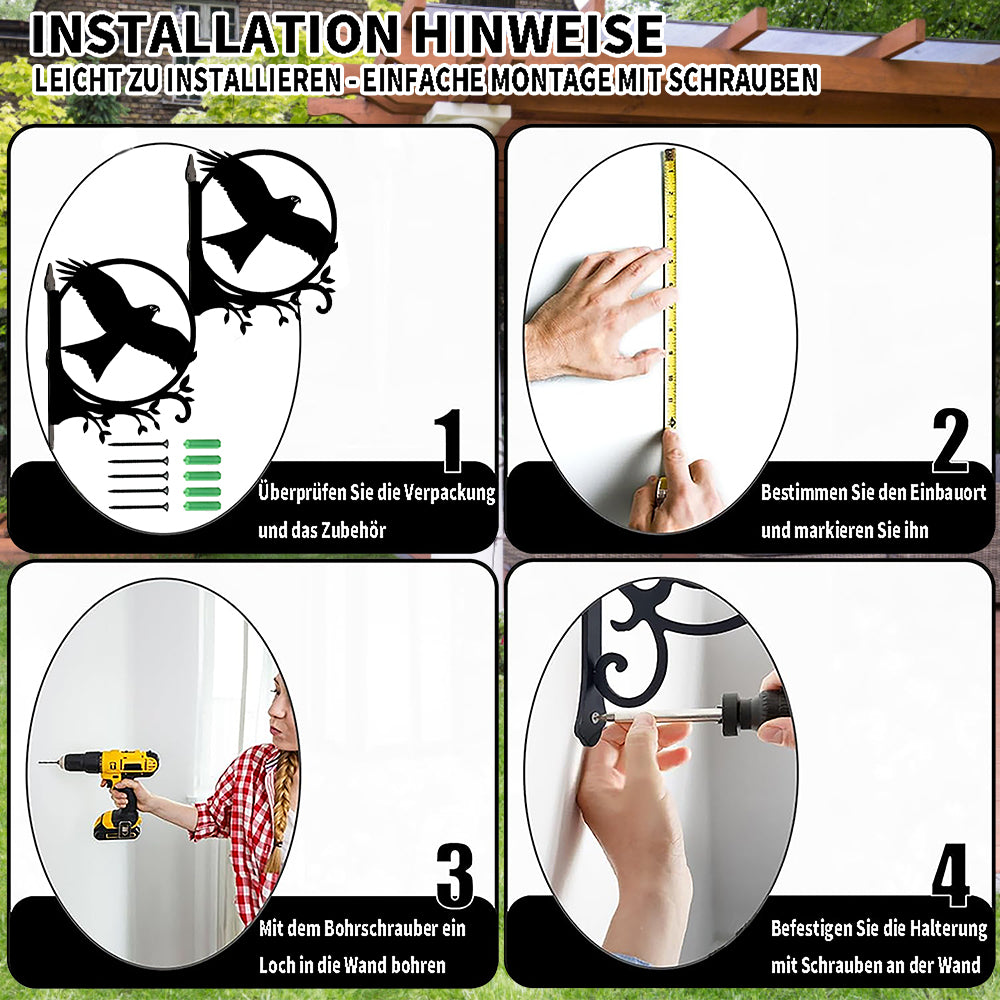 INSTALLATION HINWEISE
LEICHT ZU INSTALLIEREN - EINFACHE MONTAGE MIT SCHRAUBEN

1
Überprüfen Sie die Verpackung und das Zubehör

2
Bestimmen Sie den Einbauort und markieren Sie ihn

3
Mit dem Bohrschrauber ein Loch in die Wand bohren

4
Befestigen Sie die Halterung mit Schrauben an der Wand