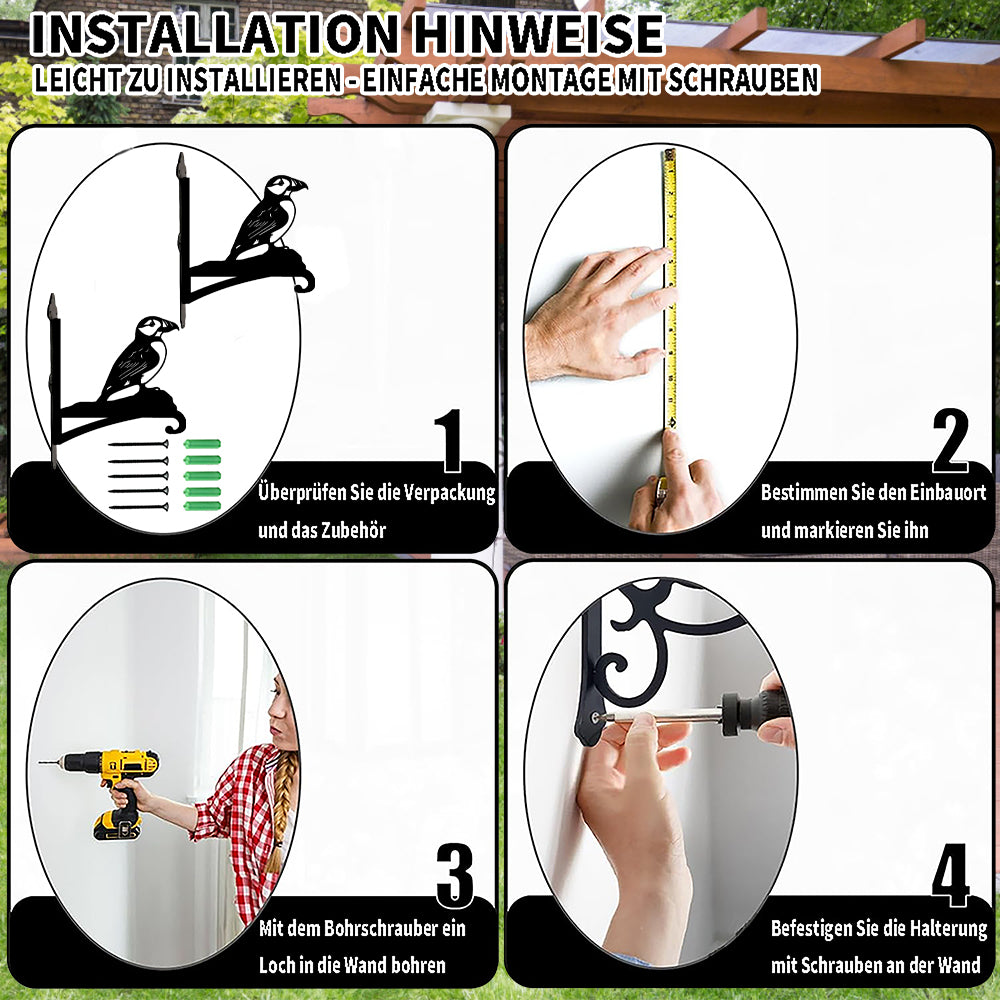 INSTALLATION HINWEISE
LEICHT ZU INSTALLIEREN - EINFACHE MONTAGE MIT SCHRAUBEN

1
Überprüfen Sie die Verpackung und das Zubehör

2
Bestimmen Sie den Einbauort und markieren Sie ihn

3
Mit dem Bohrschrauber ein Loch in die Wand bohren

4
Befestigen Sie die Halterung mit Schrauben an der Wand