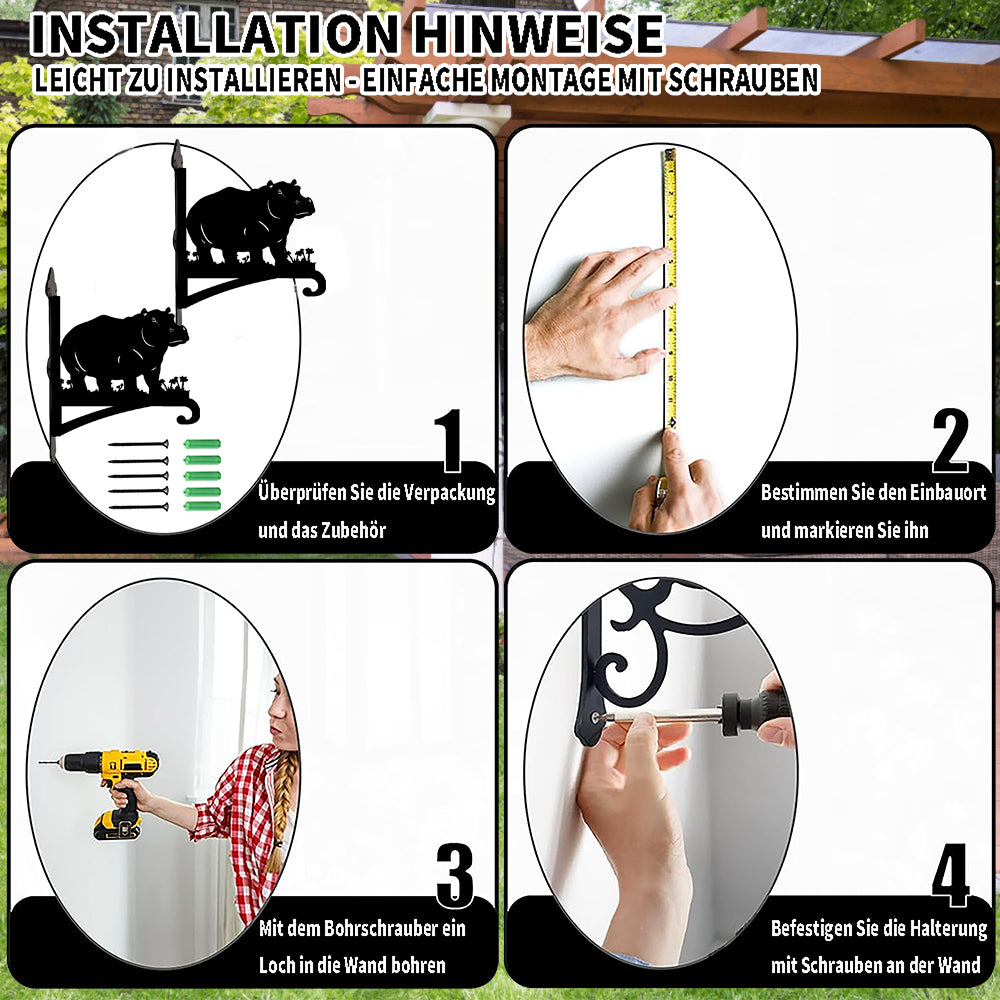 INSTALLATION HINWEISE
LEICHT ZU INSTALLIEREN - EINFACHE MONTAGE MIT SCHRAUBEN

1
Überprüfen Sie die Verpackung und das Zubehör

2
Bestimmen Sie den Einbauort und markieren Sie ihn

3
Mit dem Bohrschrauber ein Loch in die Wand bohren

4
Befestigen Sie die Halterung mit Schrauben an der Wand