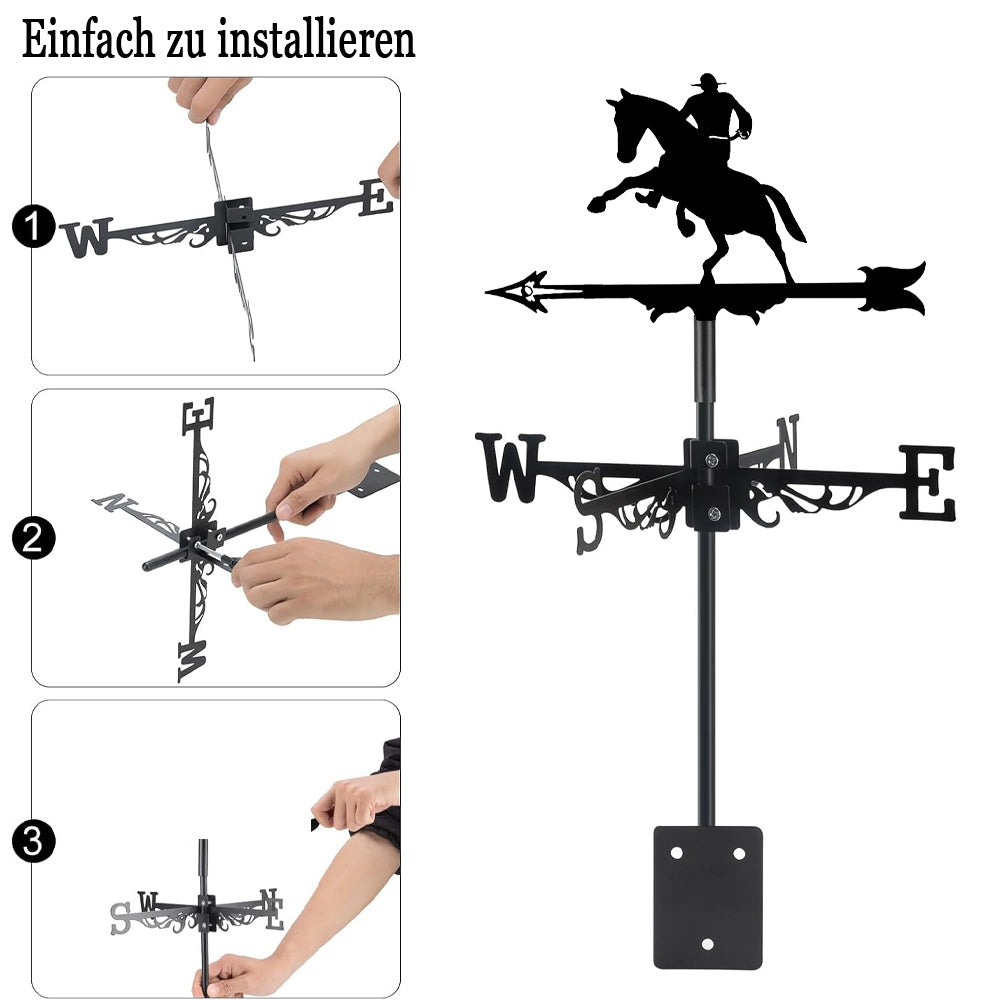 Einfach zu installieren

1

W E

2

E N W

3

S W N E

W S N E