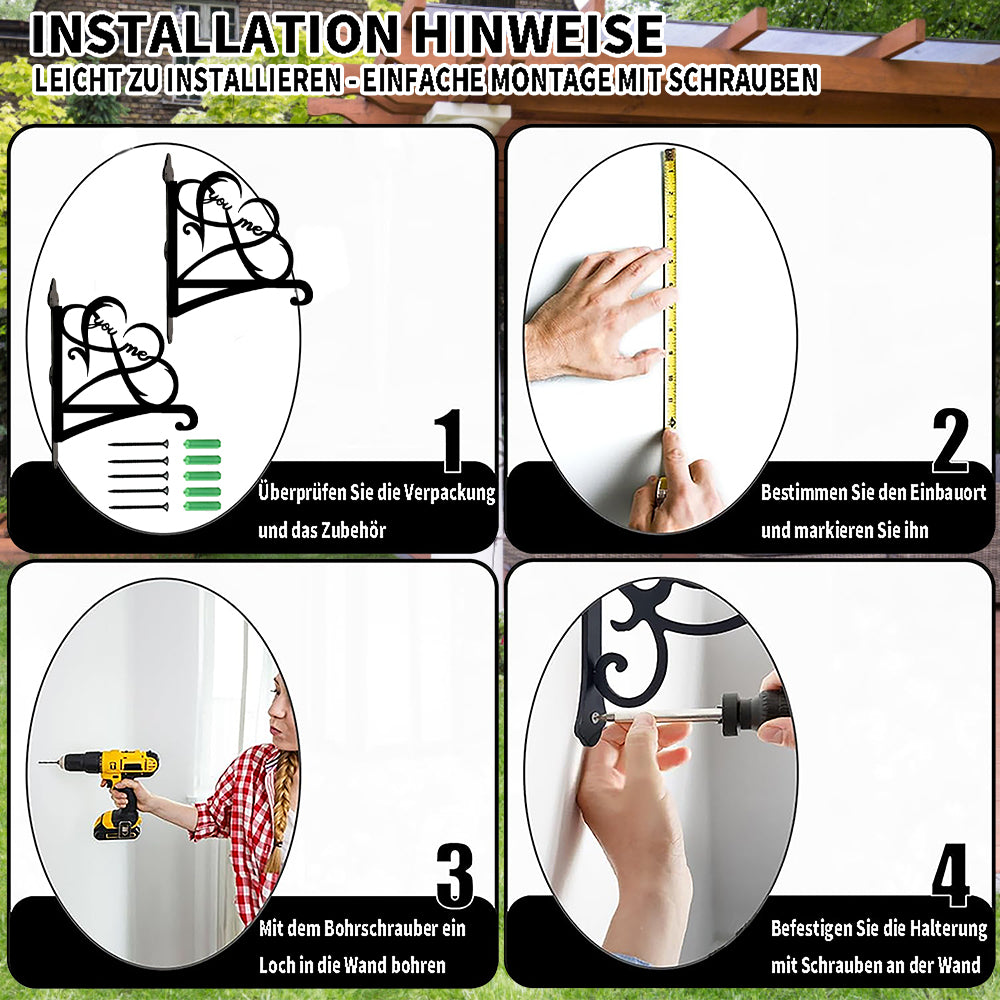 INSTALLATION HINWEISE

LEICHT ZU INSTALLIEREN - EINFACHE MONTAGE MIT SCHRAUBEN

you me

you me

1

Überprüfen Sie die Verpackung und das Zubehör

2

Bestimmen Sie den Einbauort und markieren Sie ihn

3

Mit dem Bohrschrauber ein Loch in die Wand bohren

4

Befestigen Sie die Halterung mit Schrauben an der Wand