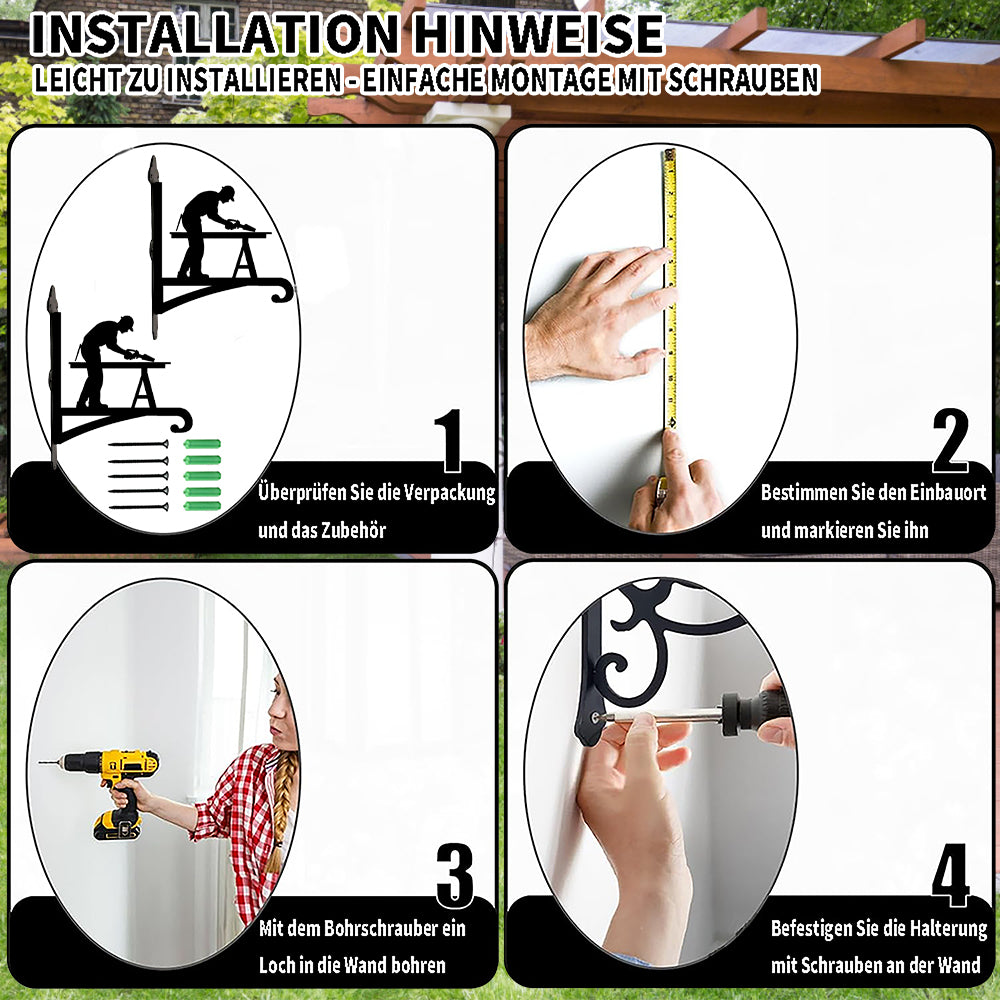 INSTALLATION HINWEISE
LEICHT ZU INSTALLIEREN - EINFACHE MONTAGE MIT SCHRAUBEN

1
Überprüfen Sie die Verpackung und das Zubehör

2
Bestimmen Sie den Einbauort und markieren Sie ihn

3
Mit dem Bohrschrauber ein Loch in die Wand bohren

4
Befestigen Sie die Halterung mit Schrauben an der Wand