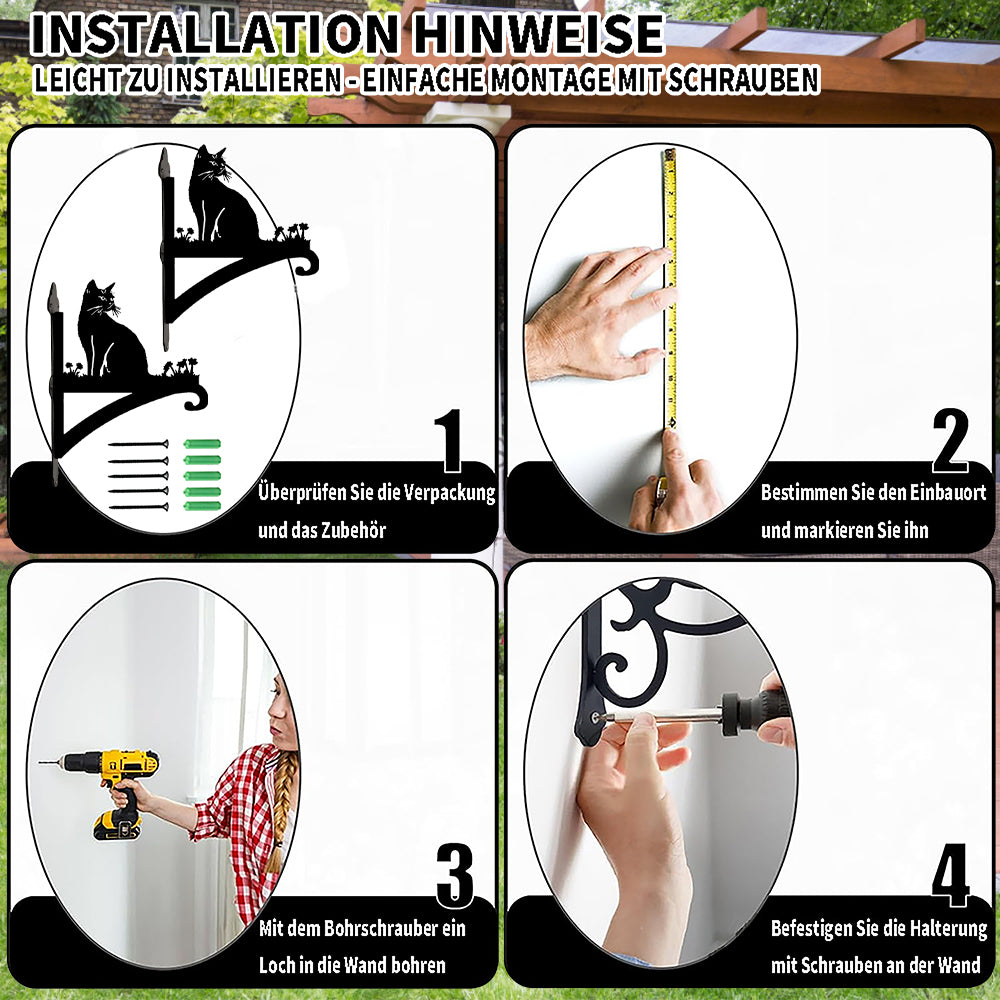 INSTALLATION HINWEISE
LEICHT ZU INSTALLIEREN - EINFACHE MONTAGE MIT SCHRAUBEN

1
Überprüfen Sie die Verpackung und das Zubehör

2
Bestimmen Sie den Einbauort und markieren Sie ihn

3
Mit dem Bohrschrauber ein Loch in die Wand bohren

4
Befestigen Sie die Halterung mit Schrauben an der Wand