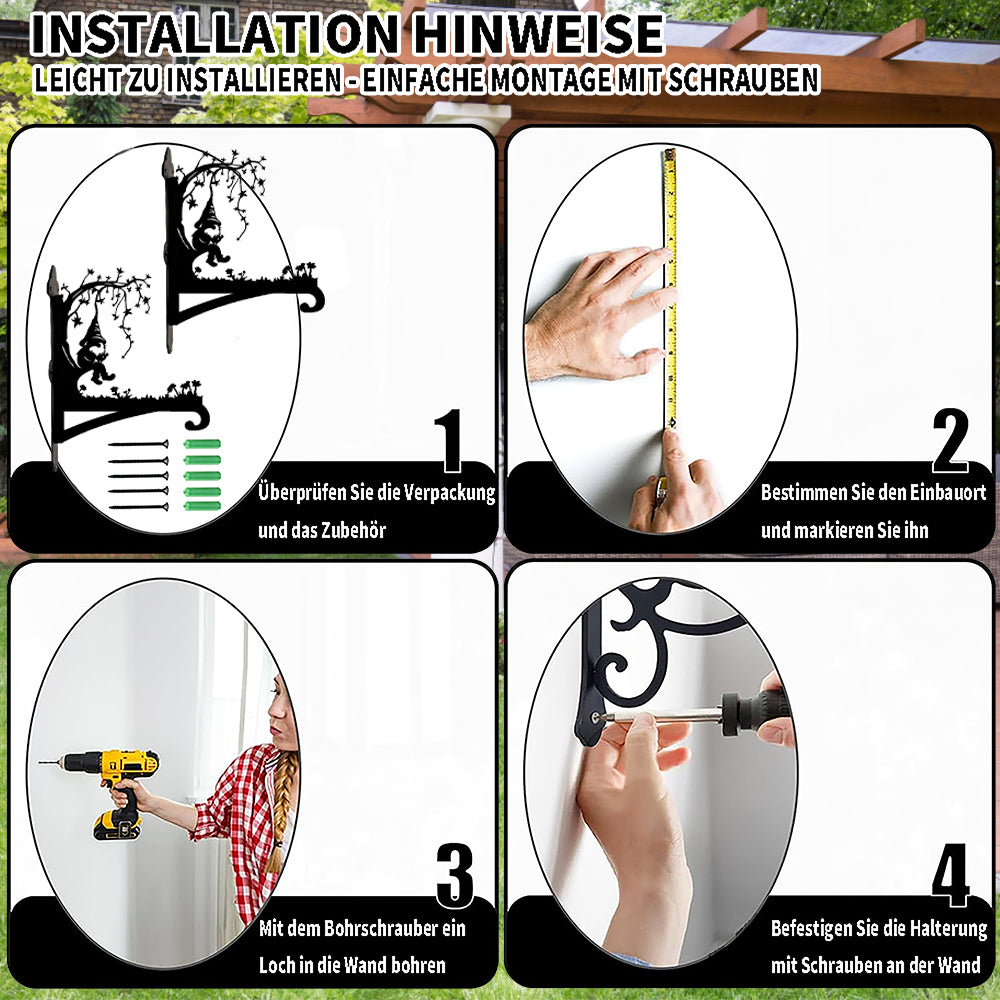 INSTALLATION HINWEISE
LEICHT ZU INSTALLIEREN - EINFACHE MONTAGE MIT SCHRAUBEN

1
Überprüfen Sie die Verpackung und das Zubehör

2
Bestimmen Sie den Einbauort und markieren Sie ihn

3
Mit dem Bohrschrauber ein Loch in die Wand bohren

4
Befestigen Sie die Halterung mit Schrauben an der Wand