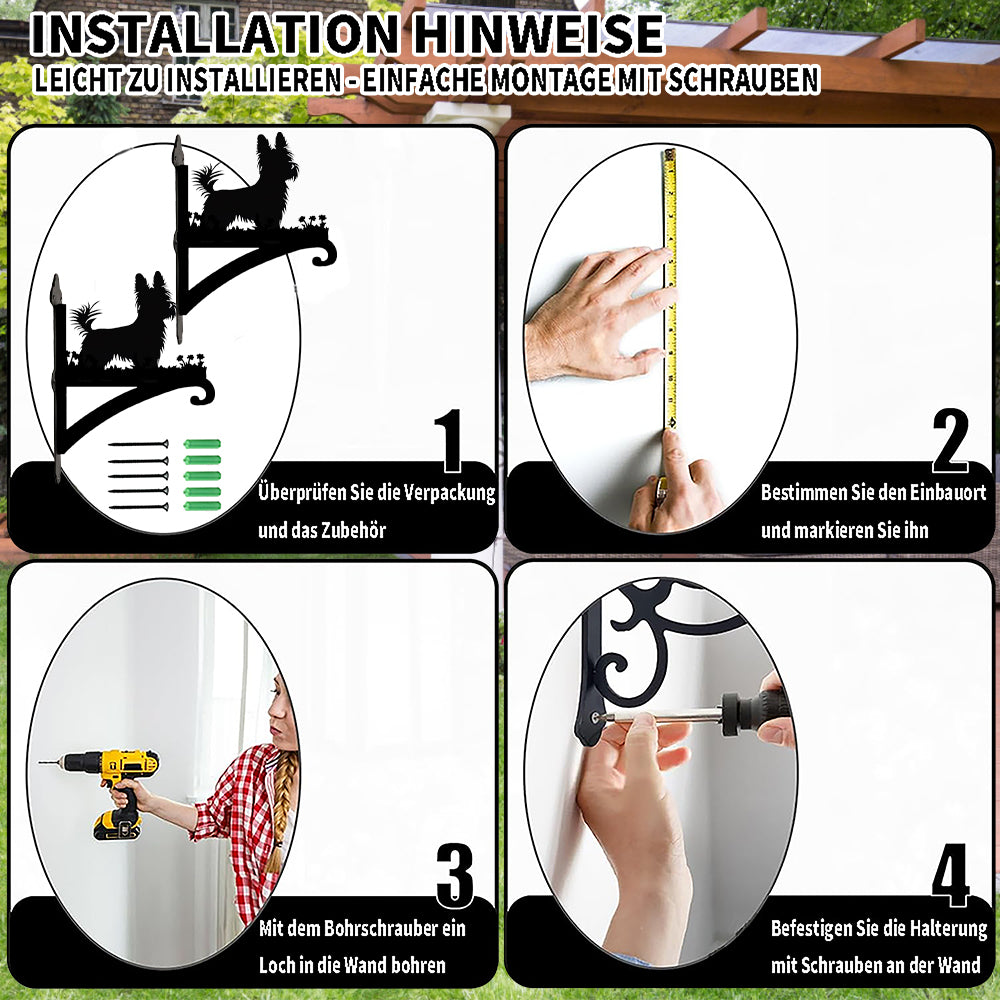 INSTALLATION HINWEISE
LEICHT ZU INSTALLIEREN - EINFACHE MONTAGE MIT SCHRAUBEN

1
Überprüfen Sie die Verpackung und das Zubehör

2
Bestimmen Sie den Einbauort und markieren Sie ihn

3
Mit dem Bohrschrauber ein Loch in die Wand bohren

4
Befestigen Sie die Halterung mit Schrauben an der Wand