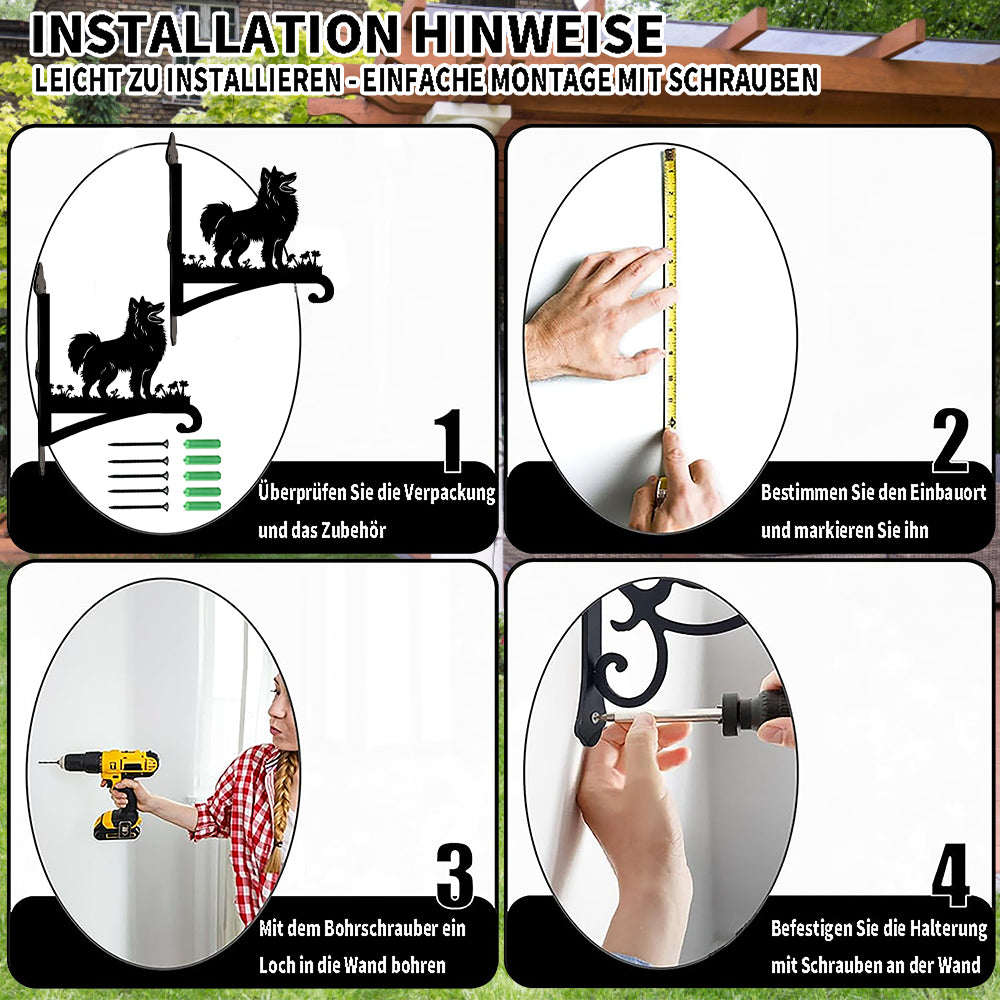 INSTALLATION HINWEISE
LEICHT ZU INSTALLIEREN - EINFACHE MONTAGE MIT SCHRAUBEN

1
Überprüfen Sie die Verpackung und das Zubehör

2
Bestimmen Sie den Einbauort und markieren Sie ihn

3
Mit dem Bohrschrauber ein Loch in die Wand bohren

4
Befestigen Sie die Halterung mit Schrauben an der Wand