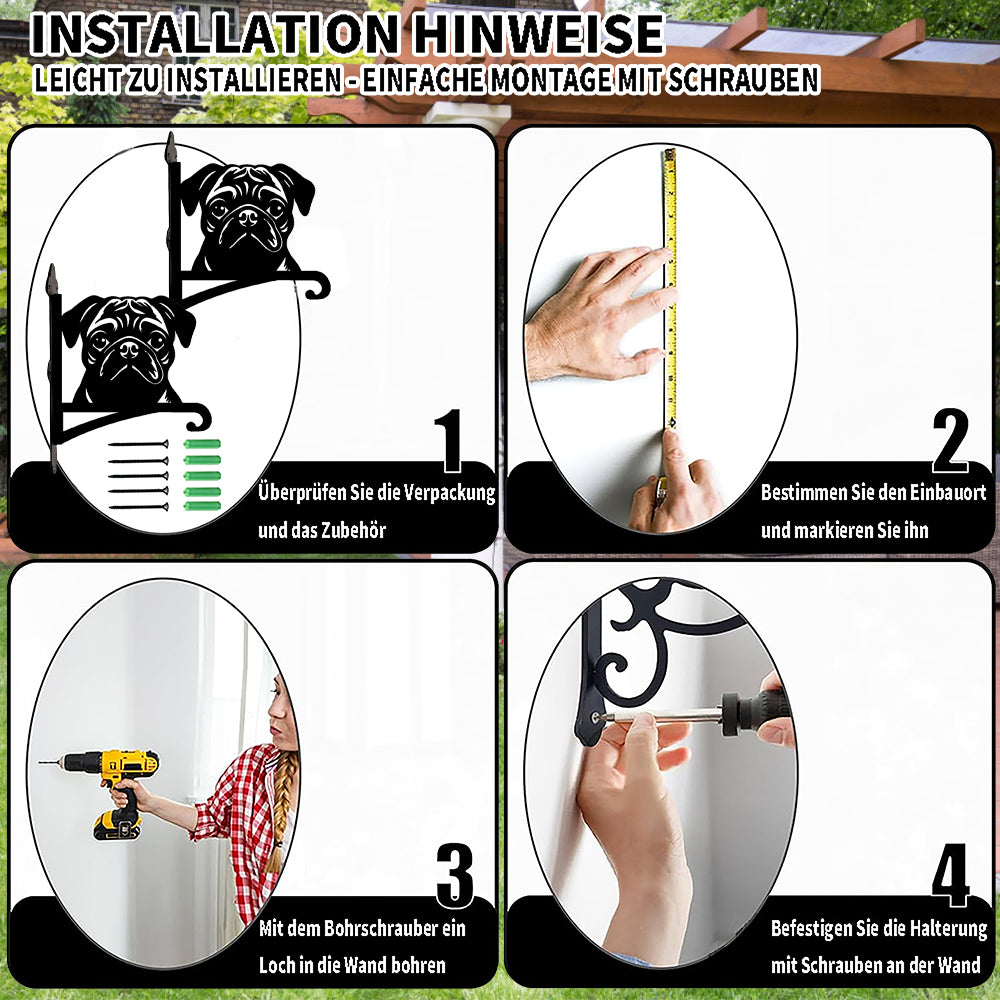 INSTALLATION HINWEISE
LEICHT ZU INSTALLIEREN - EINFACHE MONTAGE MIT SCHRAUBEN

1
Überprüfen Sie die Verpackung und das Zubehör

2
Bestimmen Sie den Einbauort und markieren Sie ihn

3
Mit dem Bohrschrauber ein Loch in die Wand bohren

4
Befestigen Sie die Halterung mit Schrauben an der Wand