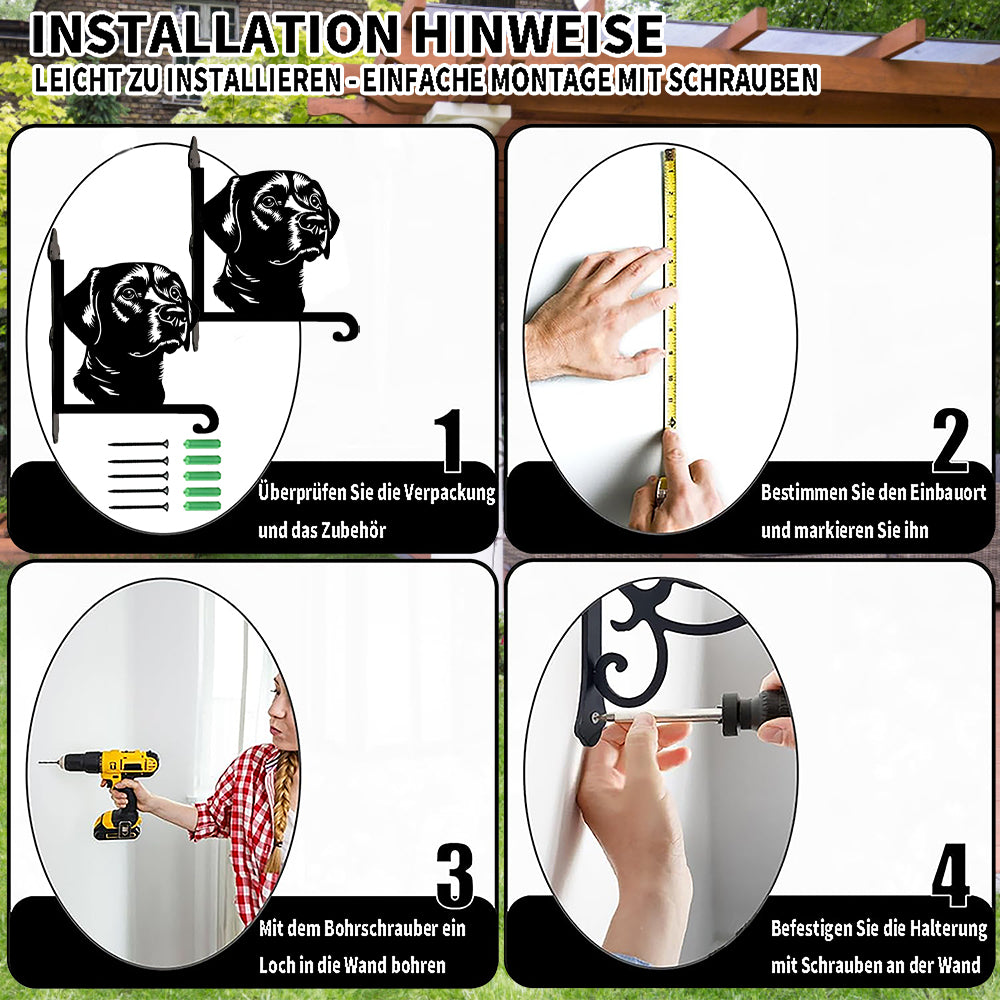 INSTALLATION HINWEISE
LEICHT ZU INSTALLIEREN - EINFACHE MONTAGE MIT SCHRAUBEN

1
Überprüfen Sie die Verpackung und das Zubehör

2
Bestimmen Sie den Einbauort und markieren Sie ihn

3
Mit dem Bohrschrauber ein Loch in die Wand bohren

4
Befestigen Sie die Halterung mit Schrauben an der Wand