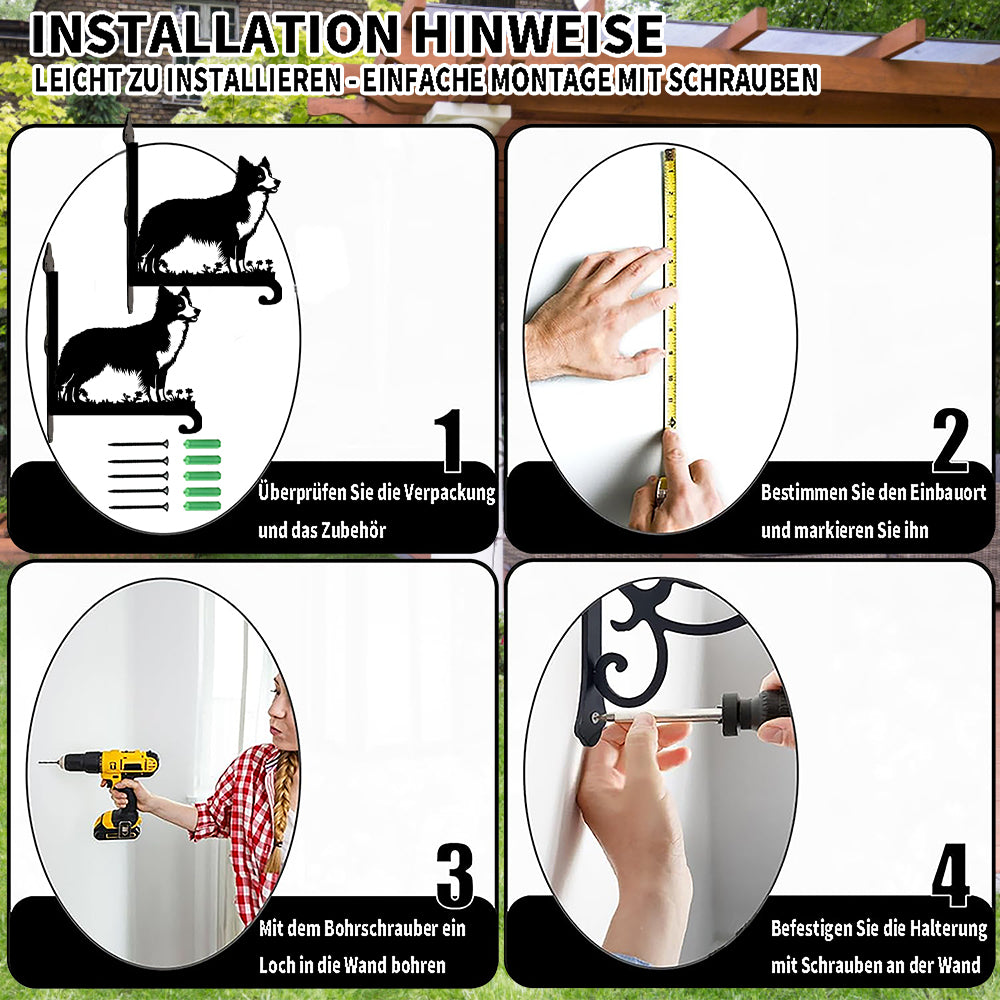 INSTALLATION HINWEISE
LEICHT ZU INSTALLIEREN - EINFACHE MONTAGE MIT SCHRAUBEN

1
Überprüfen Sie die Verpackung und das Zubehör

2
Bestimmen Sie den Einbauort und markieren Sie ihn

3
Mit dem Bohrschrauber ein Loch in die Wand bohren

4
Befestigen Sie die Halterung mit Schrauben an der Wand