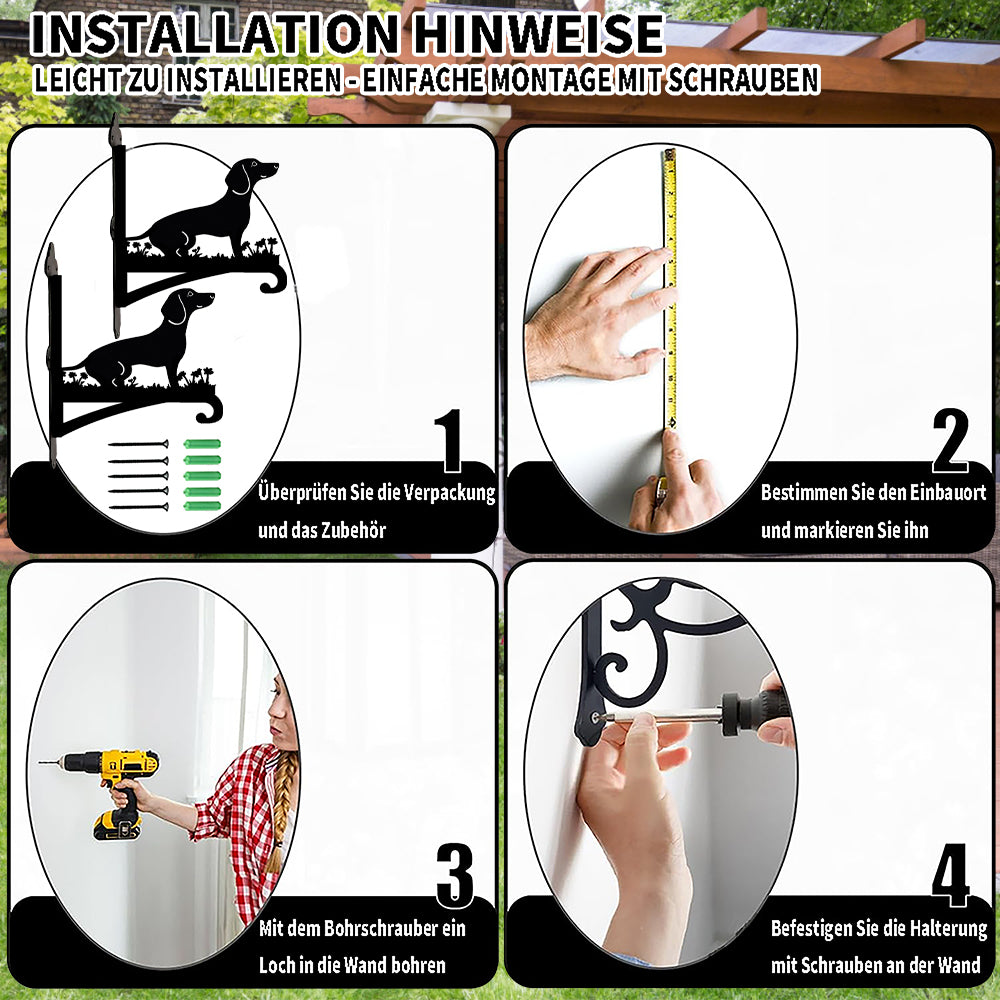 INSTALLATION HINWEISE
LEICHT ZU INSTALLIEREN - EINFACHE MONTAGE MIT SCHRAUBEN

1
Überprüfen Sie die Verpackung und das Zubehör

2
Bestimmen Sie den Einbauort und markieren Sie ihn

3
Mit dem Bohrschrauber ein Loch in die Wand bohren

4
Befestigen Sie die Halterung mit Schrauben an der Wand