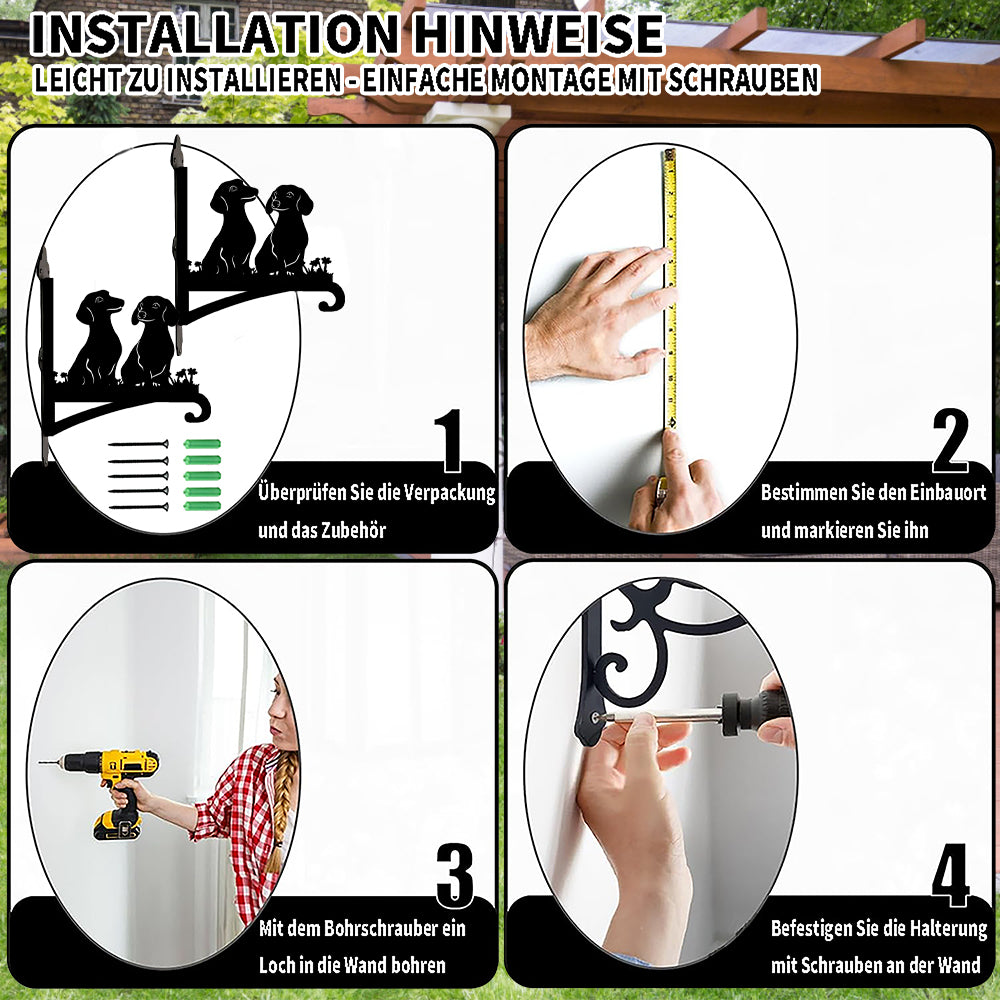 INSTALLATION HINWEISE
LEICHT ZU INSTALLIEREN - EINFACHE MONTAGE MIT SCHRAUBEN

1
Überprüfen Sie die Verpackung und das Zubehör

2
Bestimmen Sie den Einbauort und markieren Sie ihn

3
Mit dem Bohrschrauber ein Loch in die Wand bohren

4
Befestigen Sie die Halterung mit Schrauben an der Wand