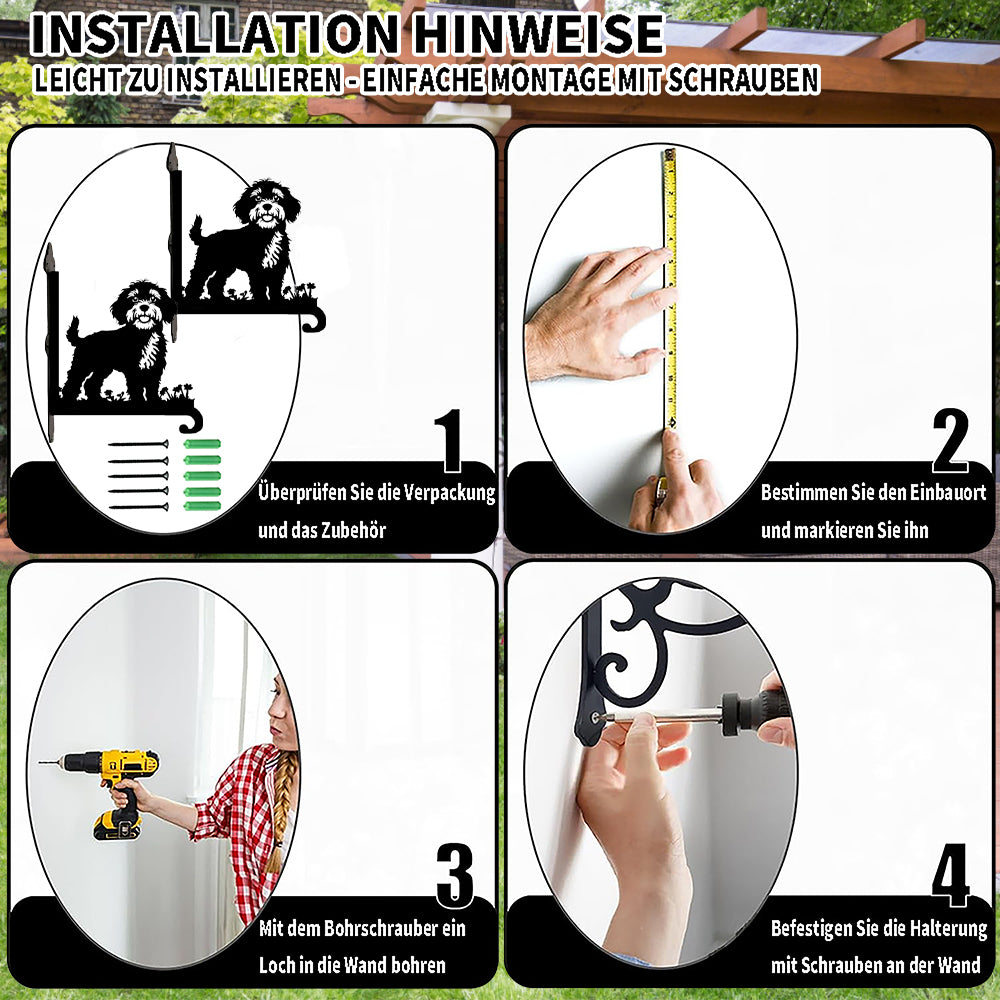 INSTALLATION HINWEISE
LEICHT ZU INSTALLIEREN - EINFACHE MONTAGE MIT SCHRAUBEN

1
Überprüfen Sie die Verpackung und das Zubehör

2
Bestimmen Sie den Einbauort und markieren Sie ihn

3
Mit dem Bohrschrauber ein Loch in die Wand bohren

4
Befestigen Sie die Halterung mit Schrauben an der Wand