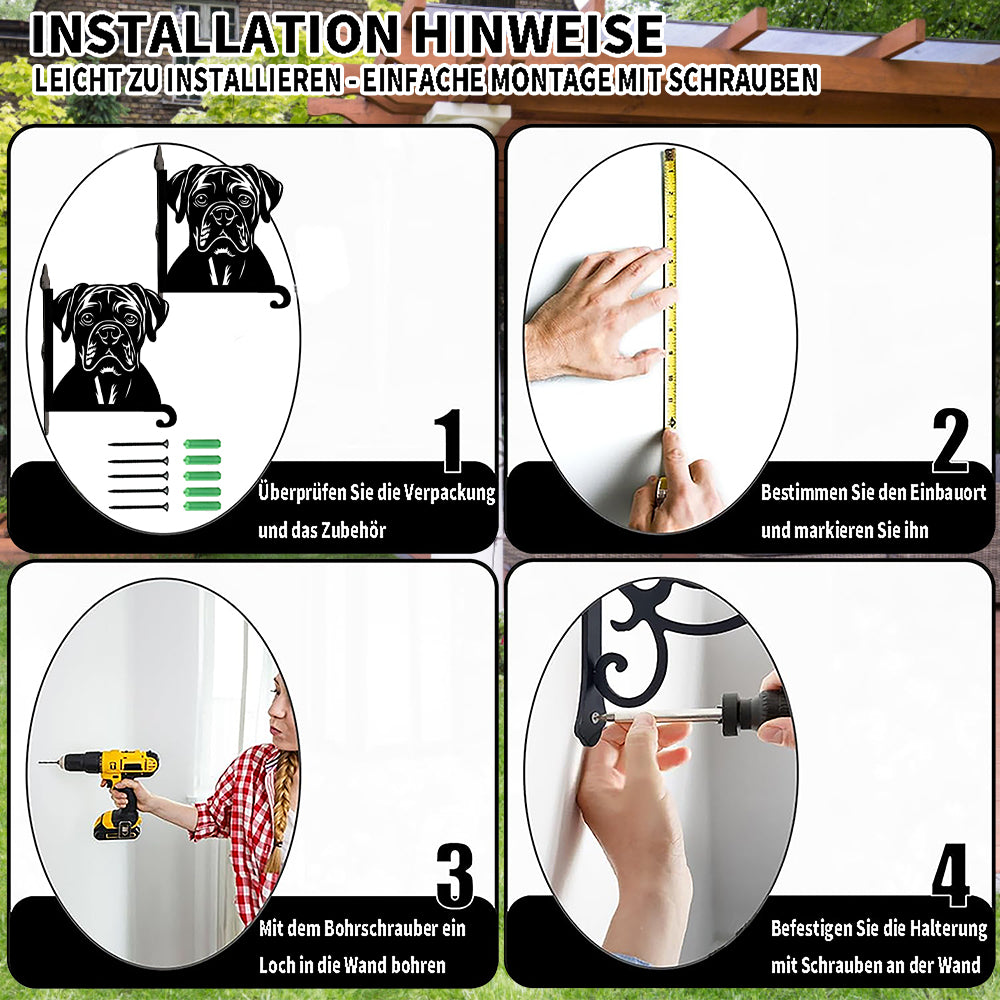 INSTALLATION HINWEISE
LEICHT ZU INSTALLIEREN - EINFACHE MONTAGE MIT SCHRAUBEN

1
Überprüfen Sie die Verpackung und das Zubehör

2
Bestimmen Sie den Einbauort und markieren Sie ihn

3
Mit dem Bohrschrauber ein Loch in die Wand bohren

4
Befestigen Sie die Halterung mit Schrauben an der Wand