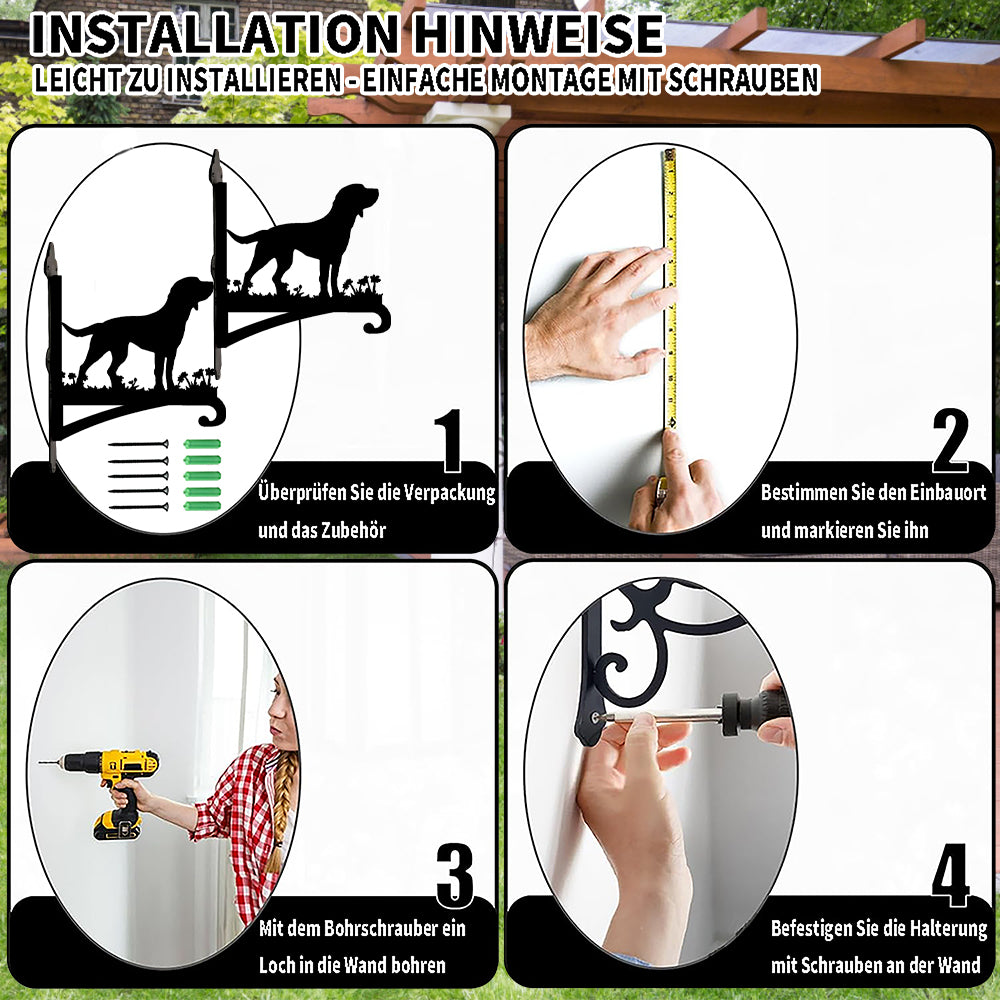 INSTALLATION HINWEISE
LEICHT ZU INSTALLIEREN - EINFACHE MONTAGE MIT SCHRAUBEN

1
Überprüfen Sie die Verpackung und das Zubehör

2
Bestimmen Sie den Einbauort und markieren Sie ihn

3
Mit dem Bohrschrauber ein Loch in die Wand bohren

4
Befestigen Sie die Halterung mit Schrauben an der Wand