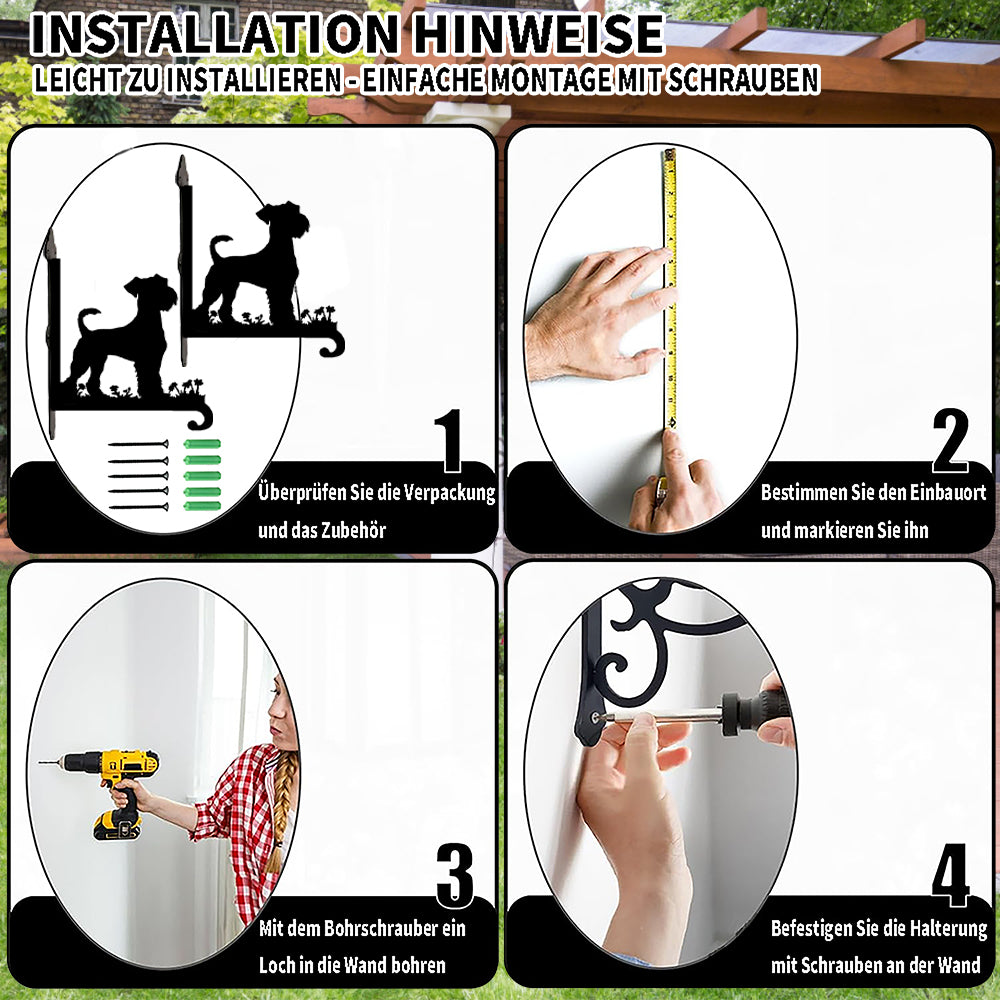 INSTALLATION HINWEISE
LEICHT ZU INSTALLIEREN - EINFACHE MONTAGE MIT SCHRAUBEN

1
Überprüfen Sie die Verpackung und das Zubehör

2
Bestimmen Sie den Einbauort und markieren Sie ihn

3
Mit dem Bohrschrauber ein Loch in die Wand bohren

4
Befestigen Sie die Halterung mit Schrauben an der Wand