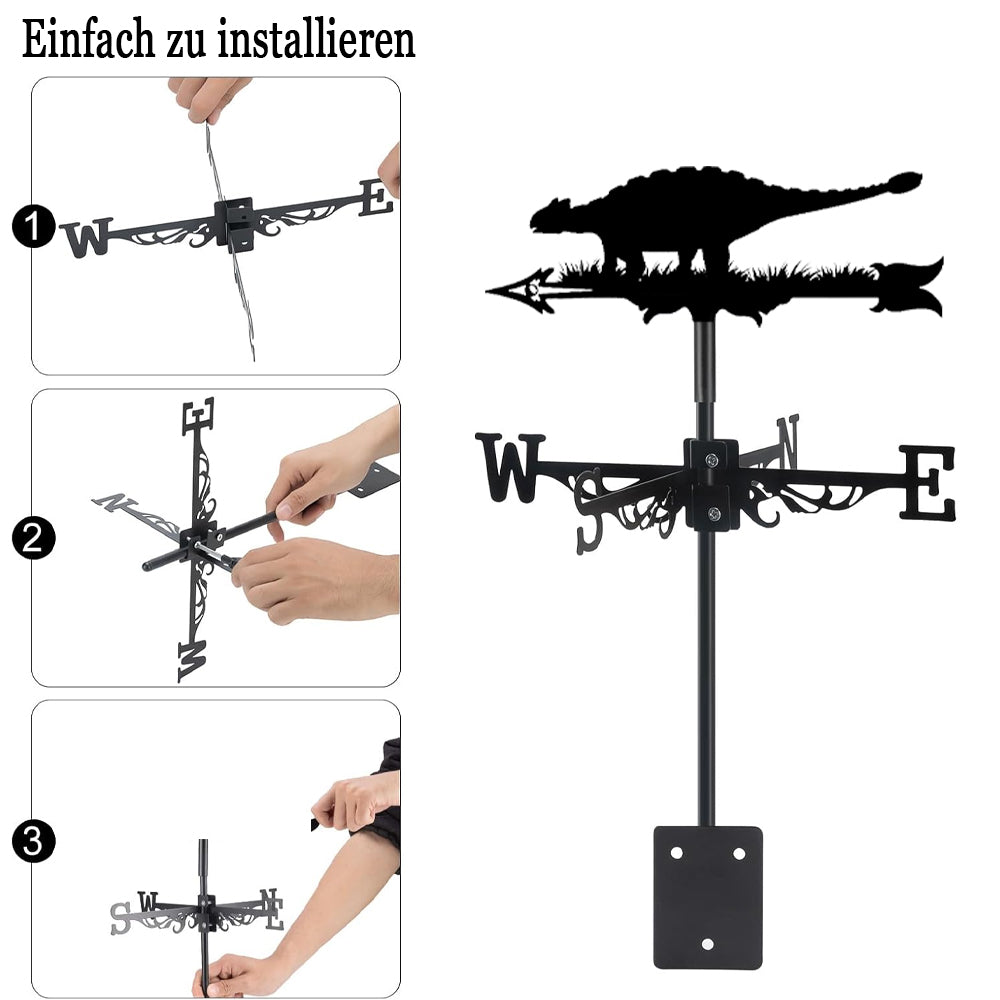 Einfach zu installieren

1
W E

2
E N W

3
S W N E

W S N E