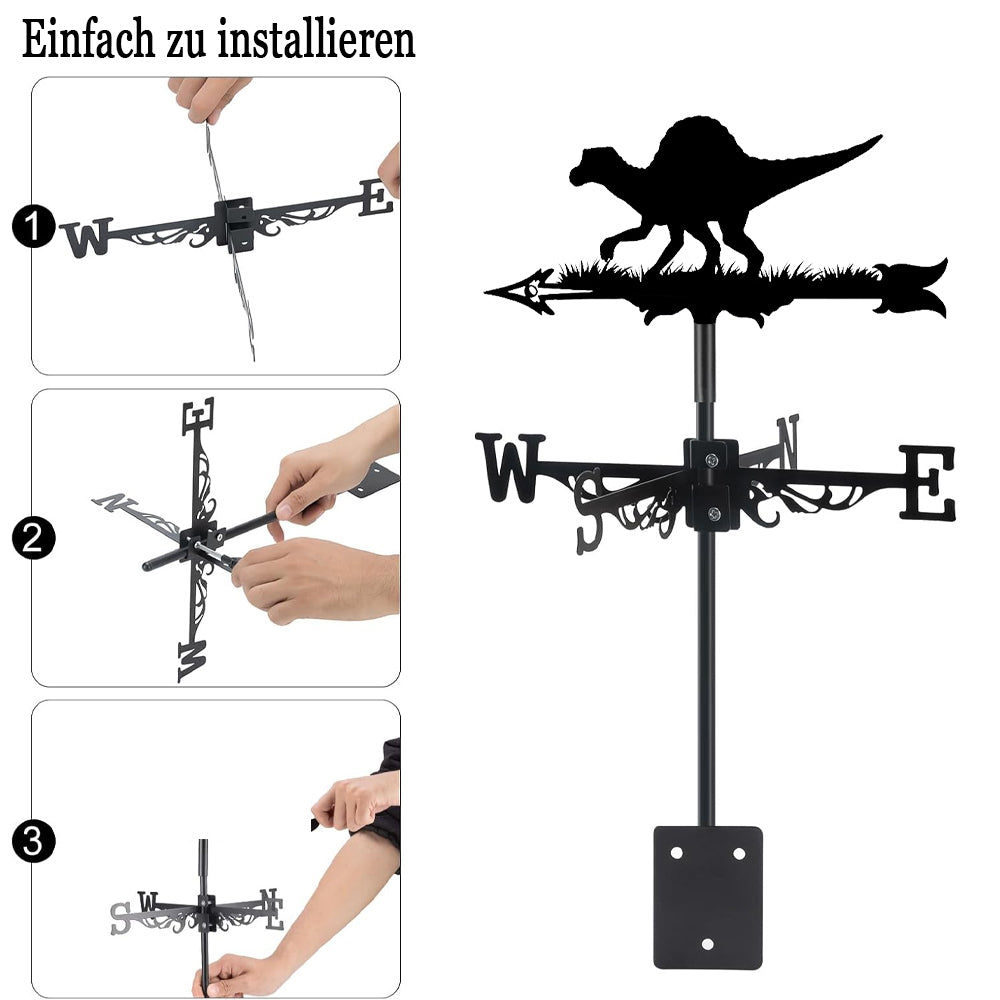 Einfach zu installieren

1
W E

2
E N W

3
S W N E

W S N E