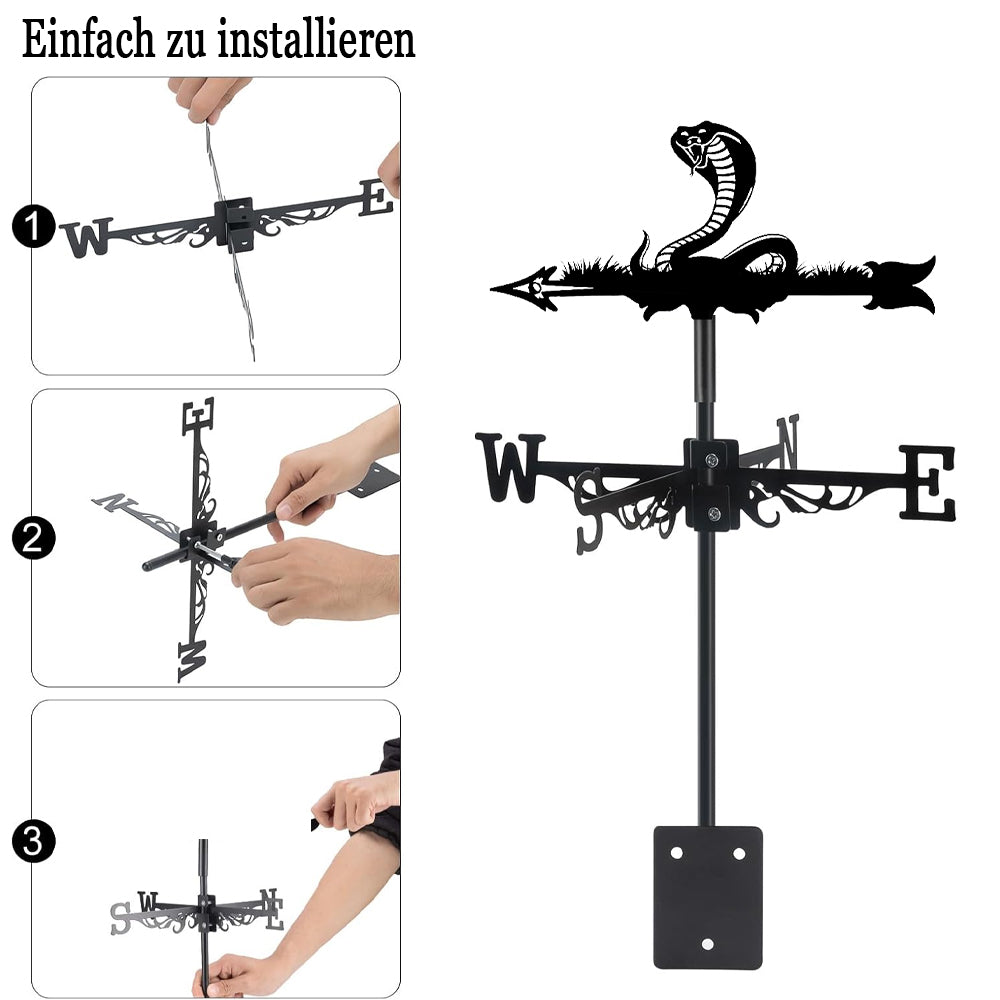 Einfach zu installieren

1
W E

2
E N W

3
S W N E

W S N E