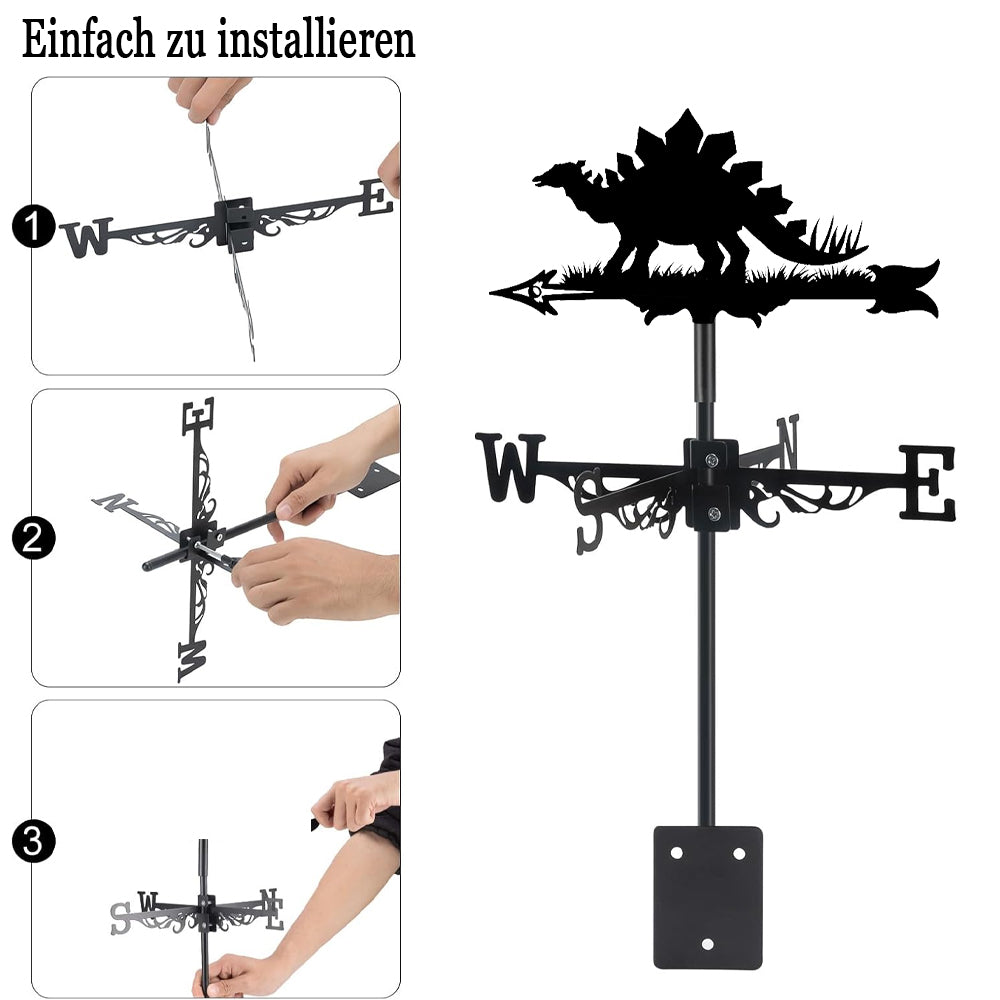 Einfach zu installieren

1
W E

2
E N W

3
S W N E

W S N E