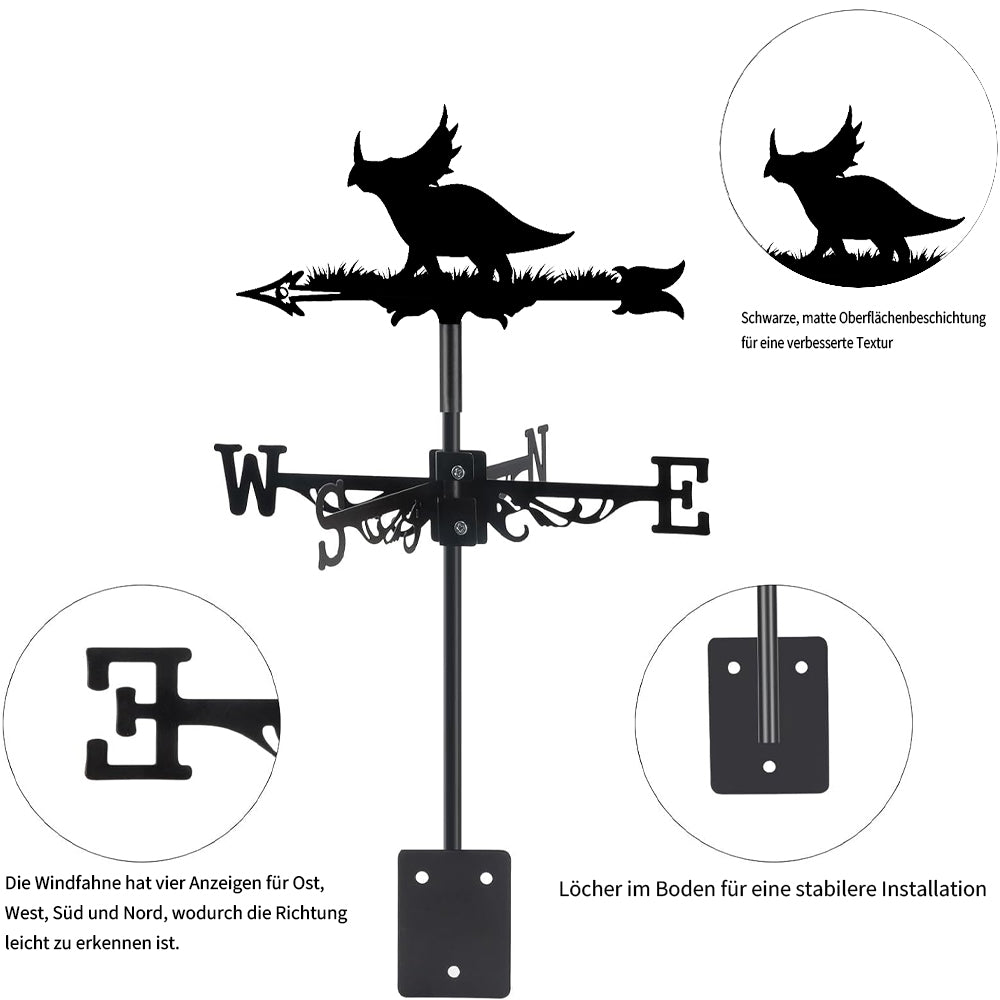 Schwarze, matte Oberflächenbeschichtung für eine verbesserte Textur

W

S

N

E

E

Die Windfahne hat vier Anzeigen für Ost, West, Süd und Nord, wodurch die Richtung leicht zu erkennen ist.

Löcher im Boden für eine stabilere Installation