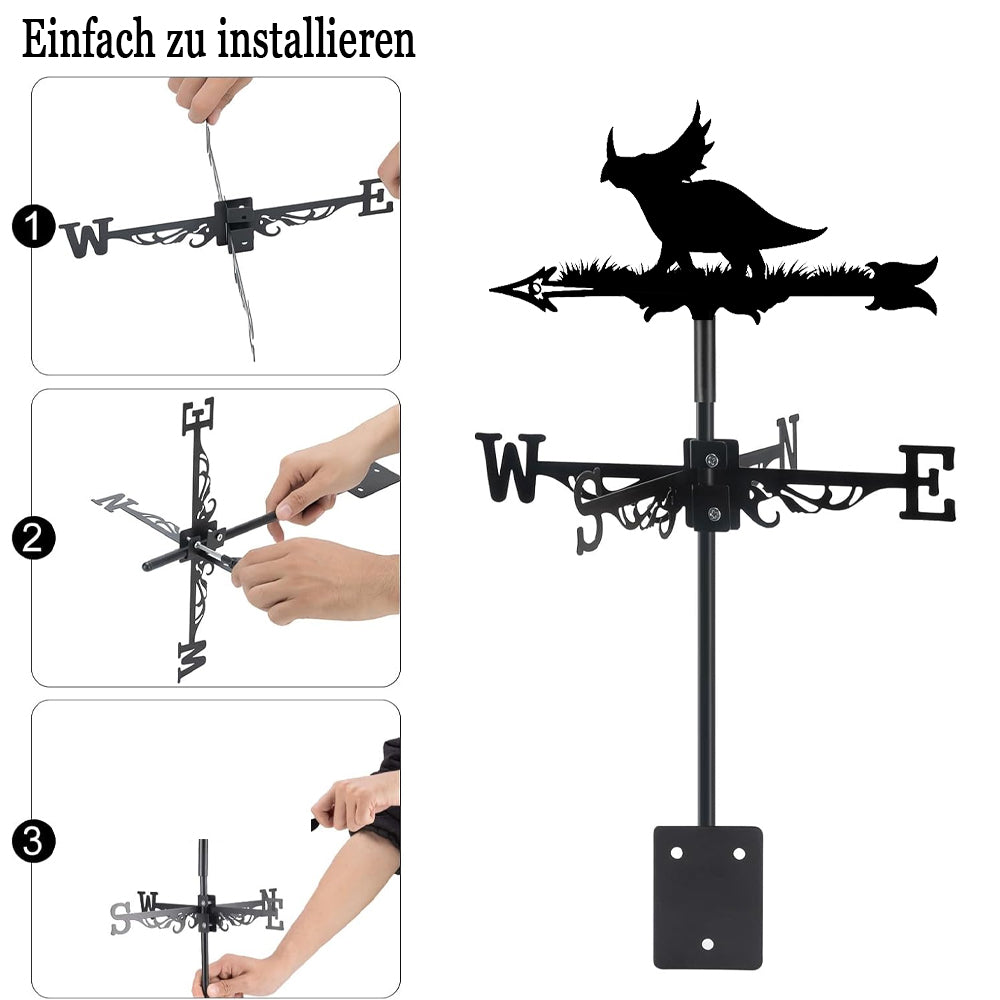 Einfach zu installieren

1

W E

2

E N W

3

S W N E

W S N E