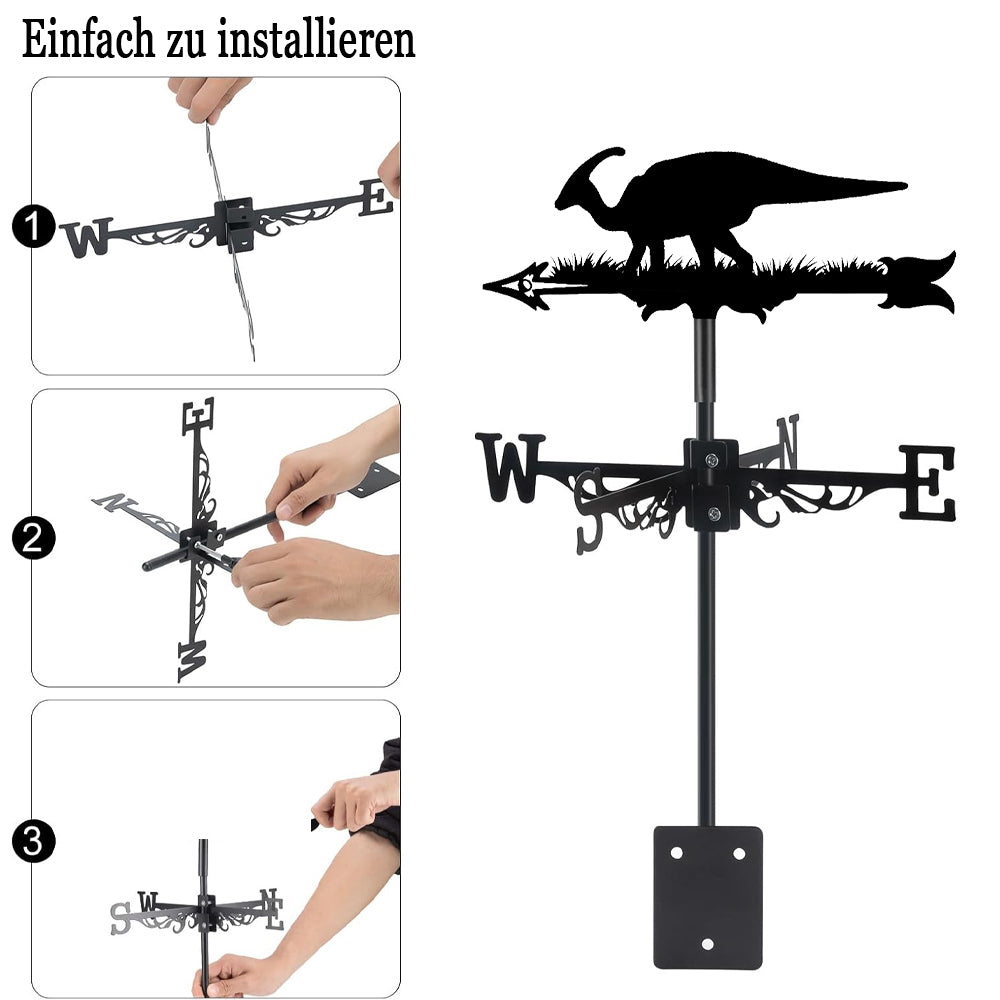 Einfach zu installieren

1
W
E

2
E
N
W

3
S
W
N
E

W
S
N
E