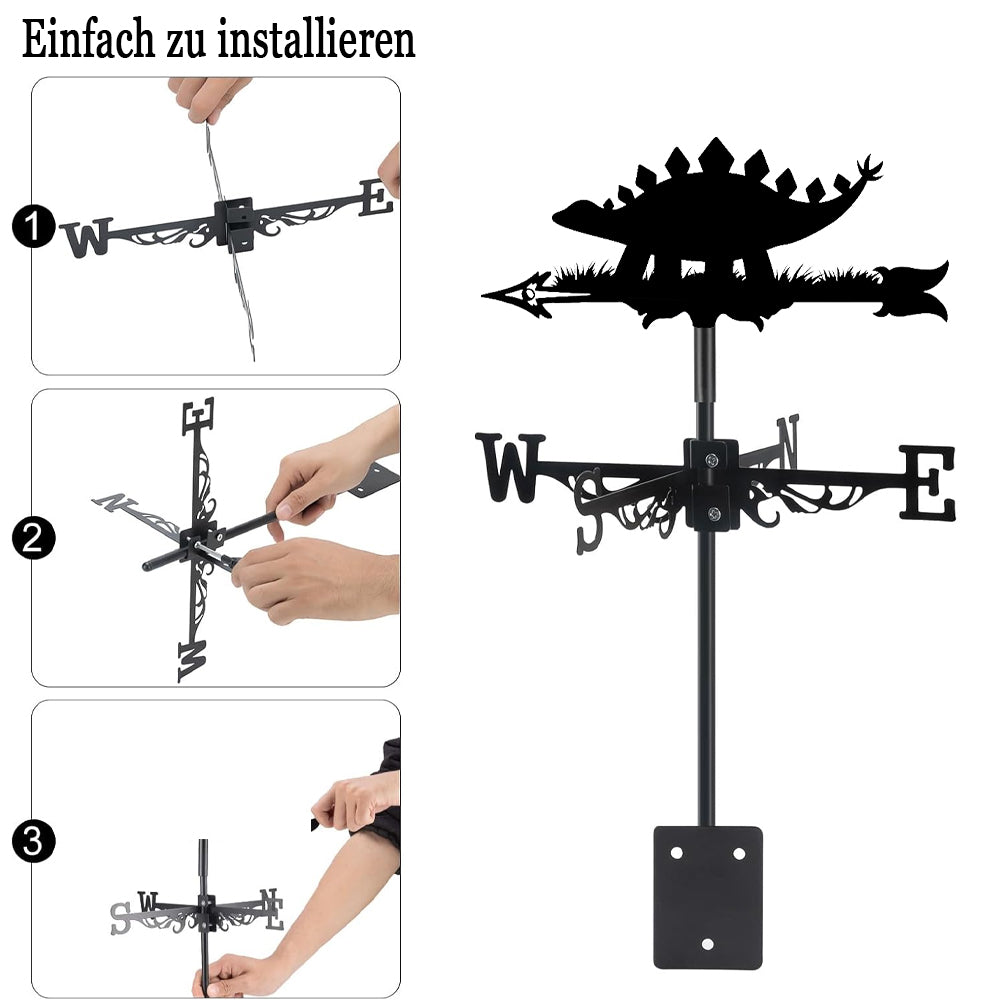 Einfach zu installieren

1
W E

2
E N W

3
S W N E

W S N E