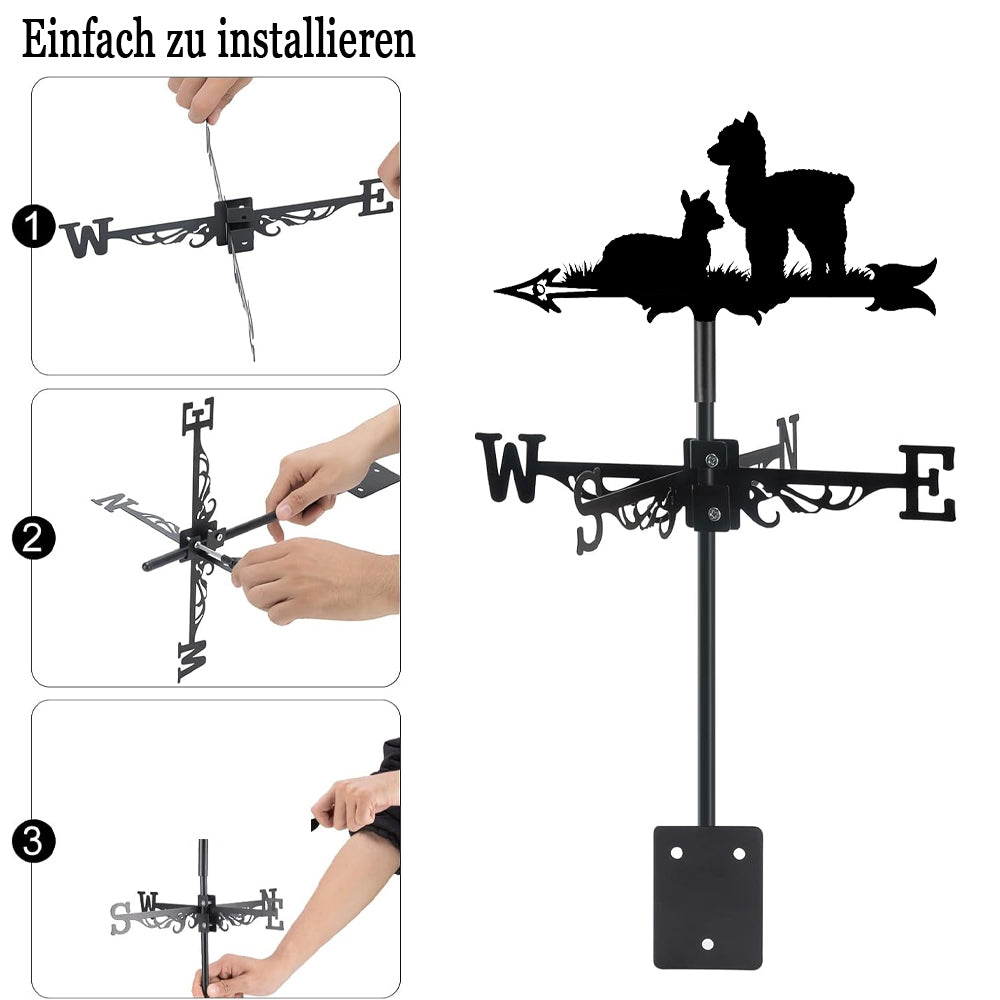 Einfach zu installieren

1
W E

2
E N W

3
S W N E

W S N E