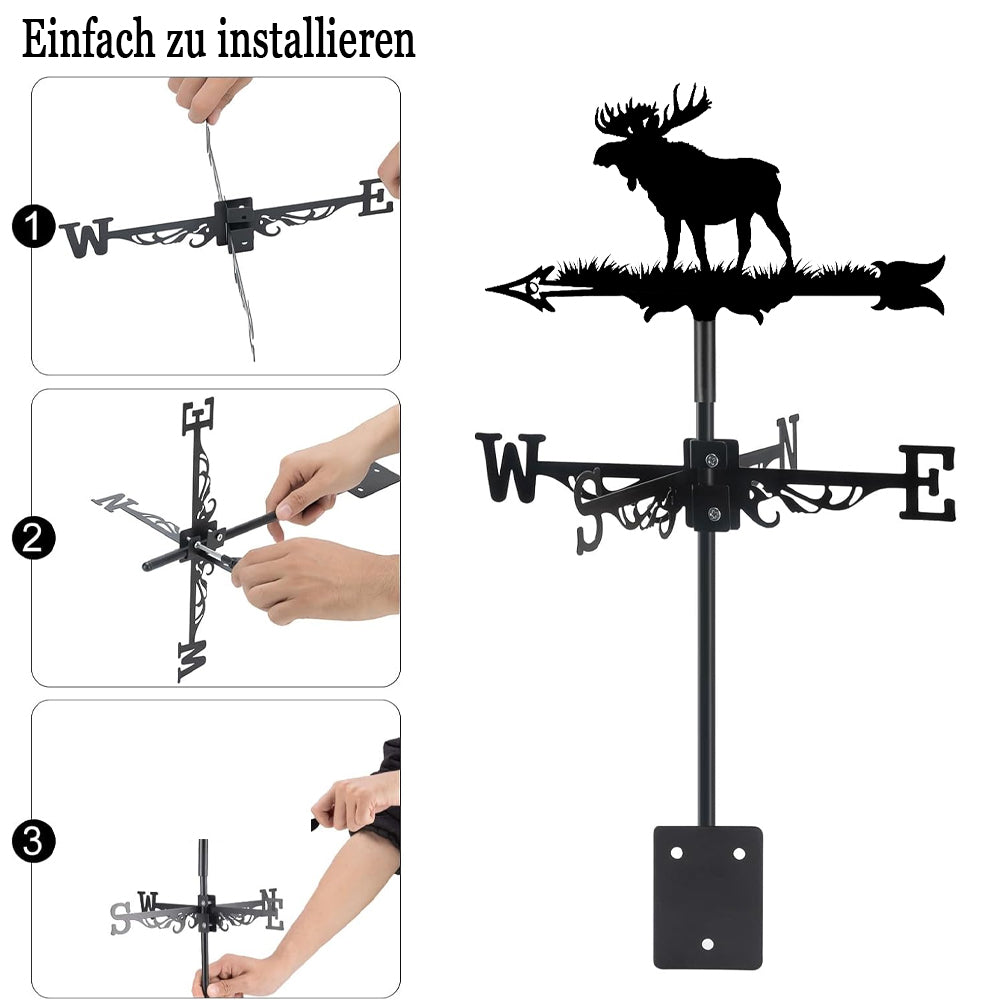 Einfach zu installieren

1
W E

2
E N W

3
S W N E

W S N E