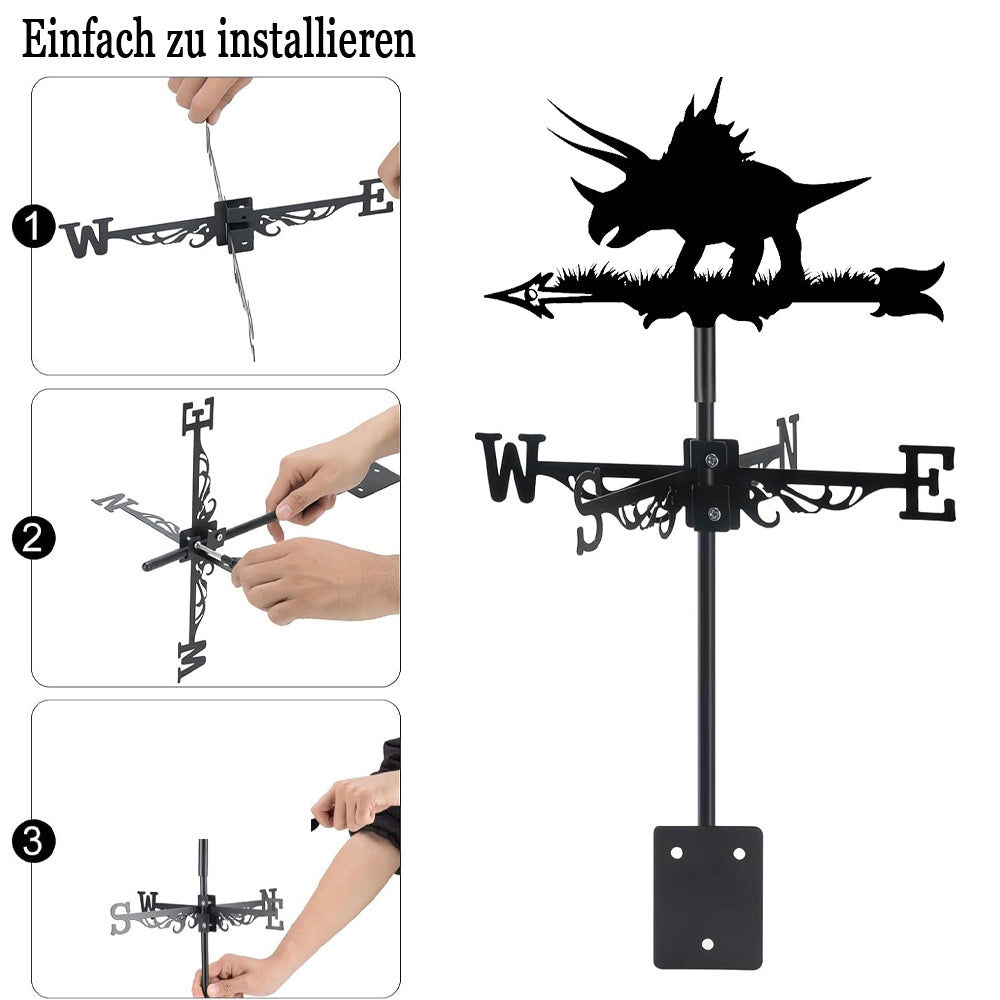 Einfach zu installieren

1

W E

2

E N W

3

S W N E

W S N E