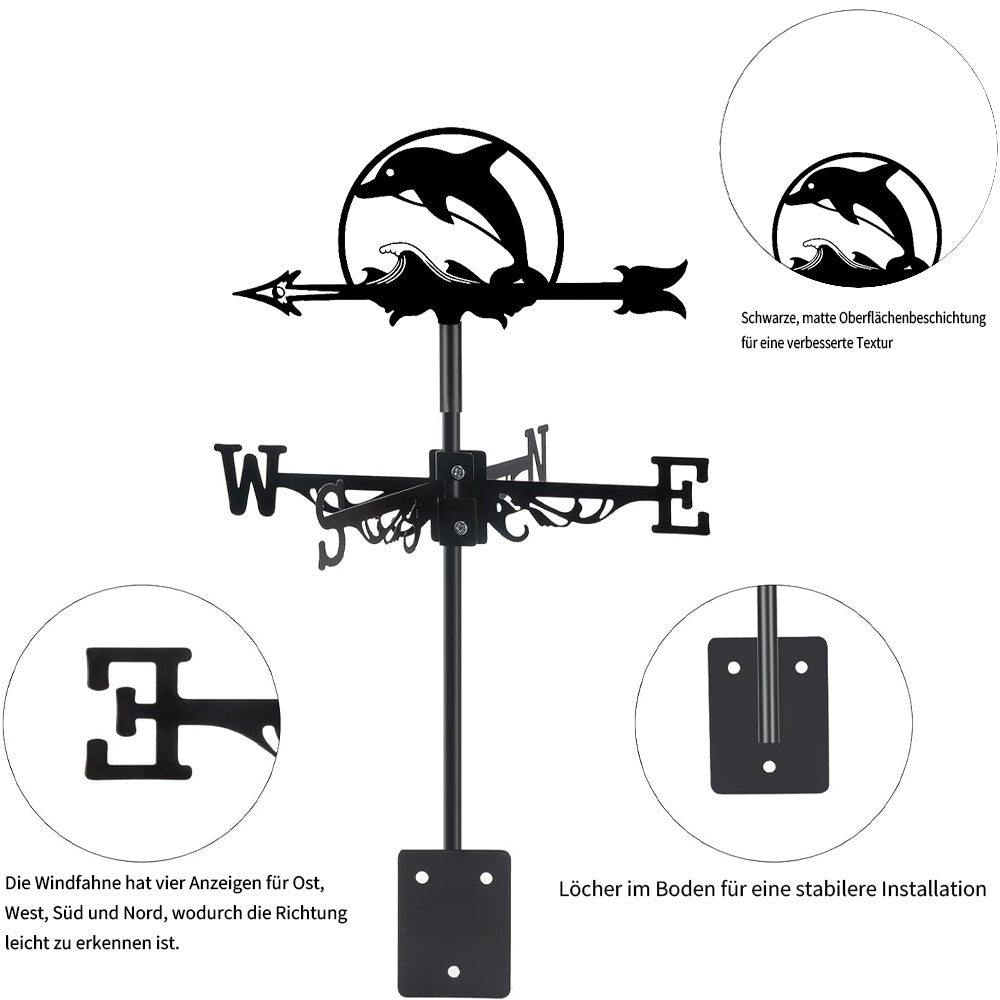 Schwarze, matte Oberflächenbeschichtung für eine verbesserte Textur

W S N E

E

Die Windfahne hat vier Anzeigen für Ost, West, Süd und Nord, wodurch die Richtung leicht zu erkennen ist.

Löcher im Boden für eine stabilere Installation