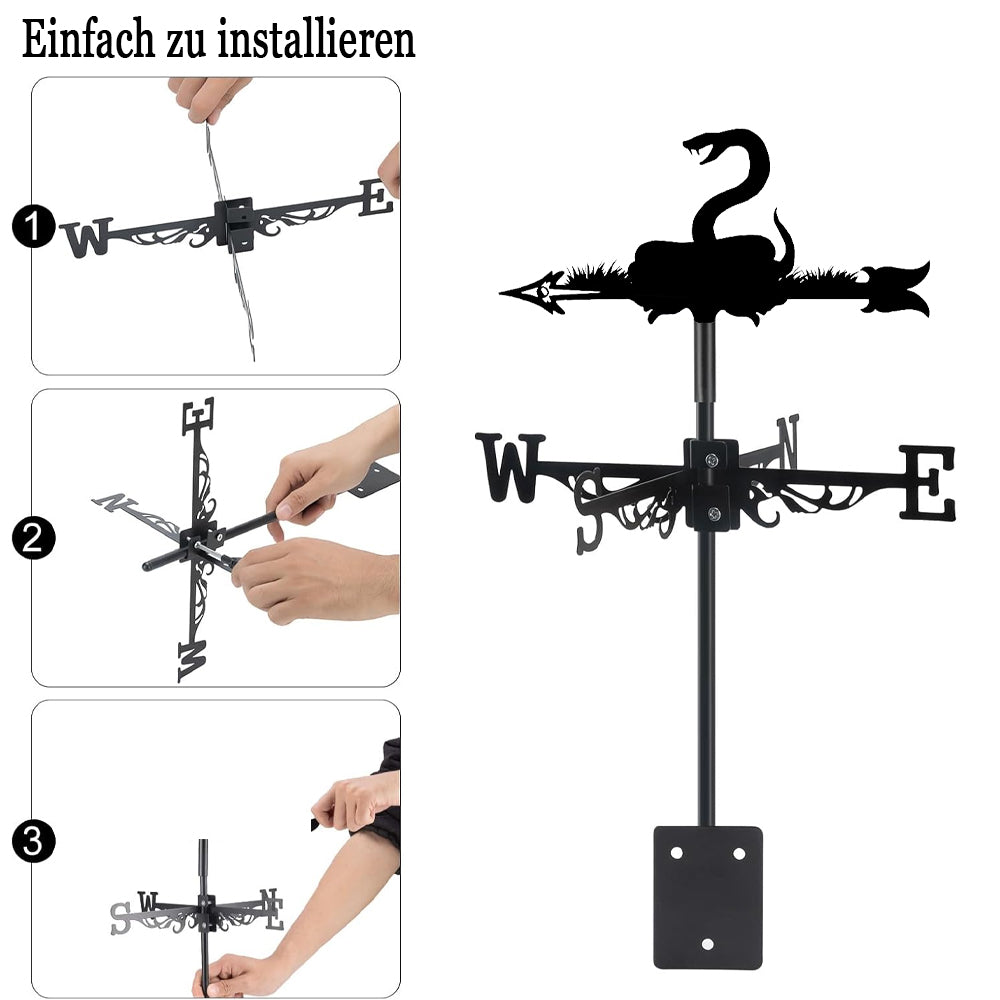 Einfach zu installieren

1

W E

2

E N W

3

S W N E

W S N E