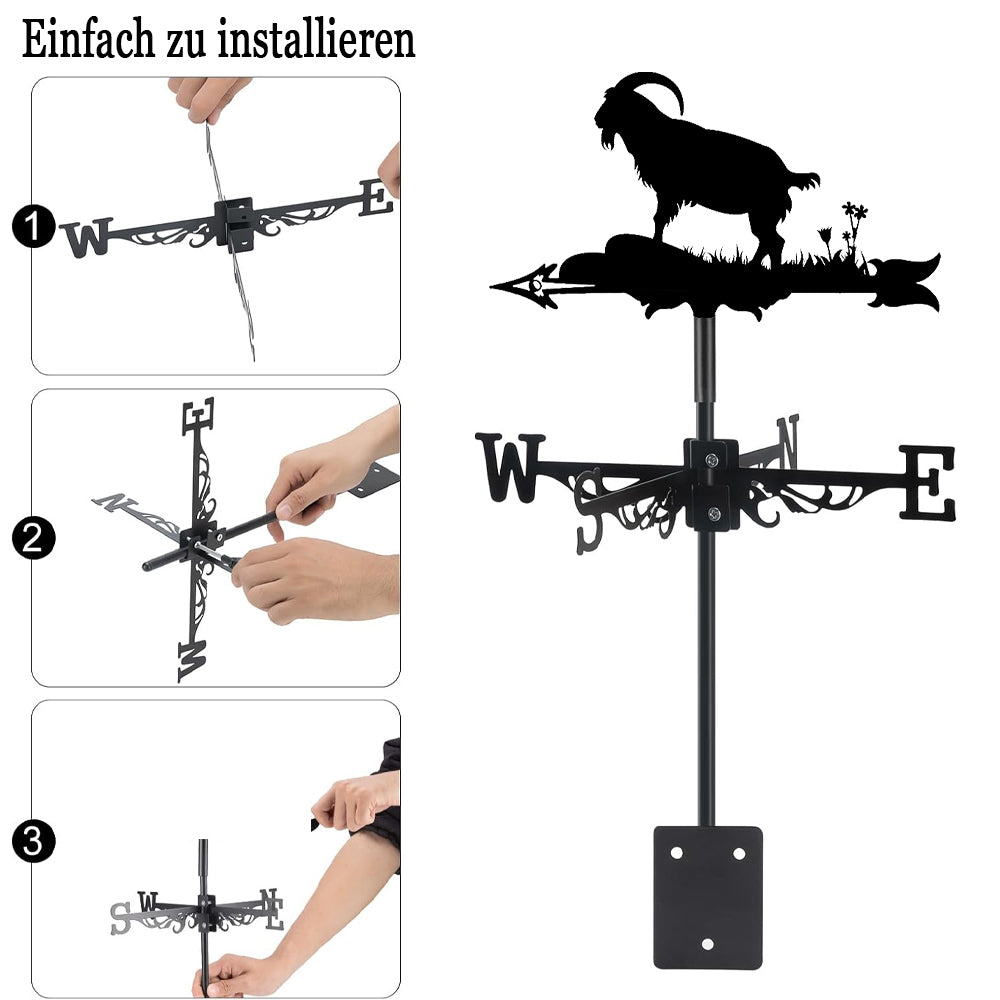 Einfach zu installieren

1
W
E

2
E
N
W

3
S
W
N
E

W
S
N
E