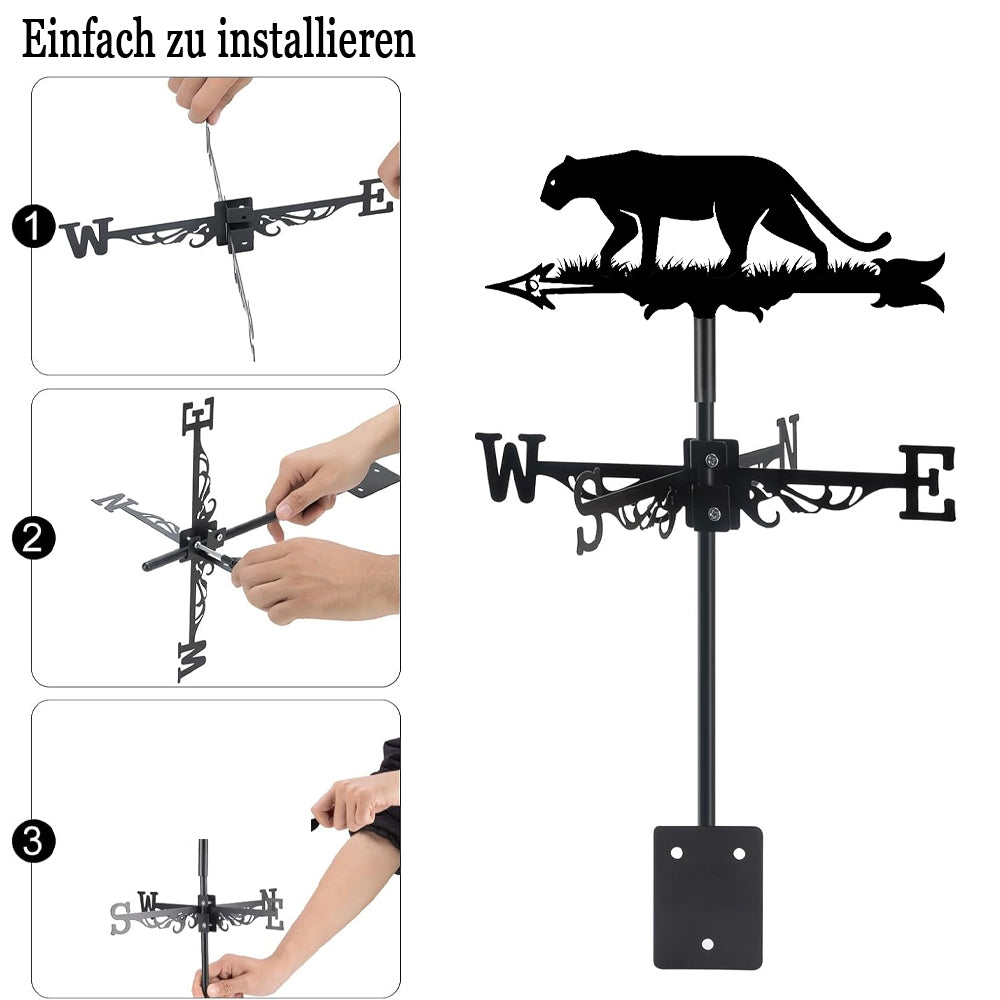 Einfach zu installieren

1
W
E

2
E
N
W

3
S
W
N
E

W
S
N
E