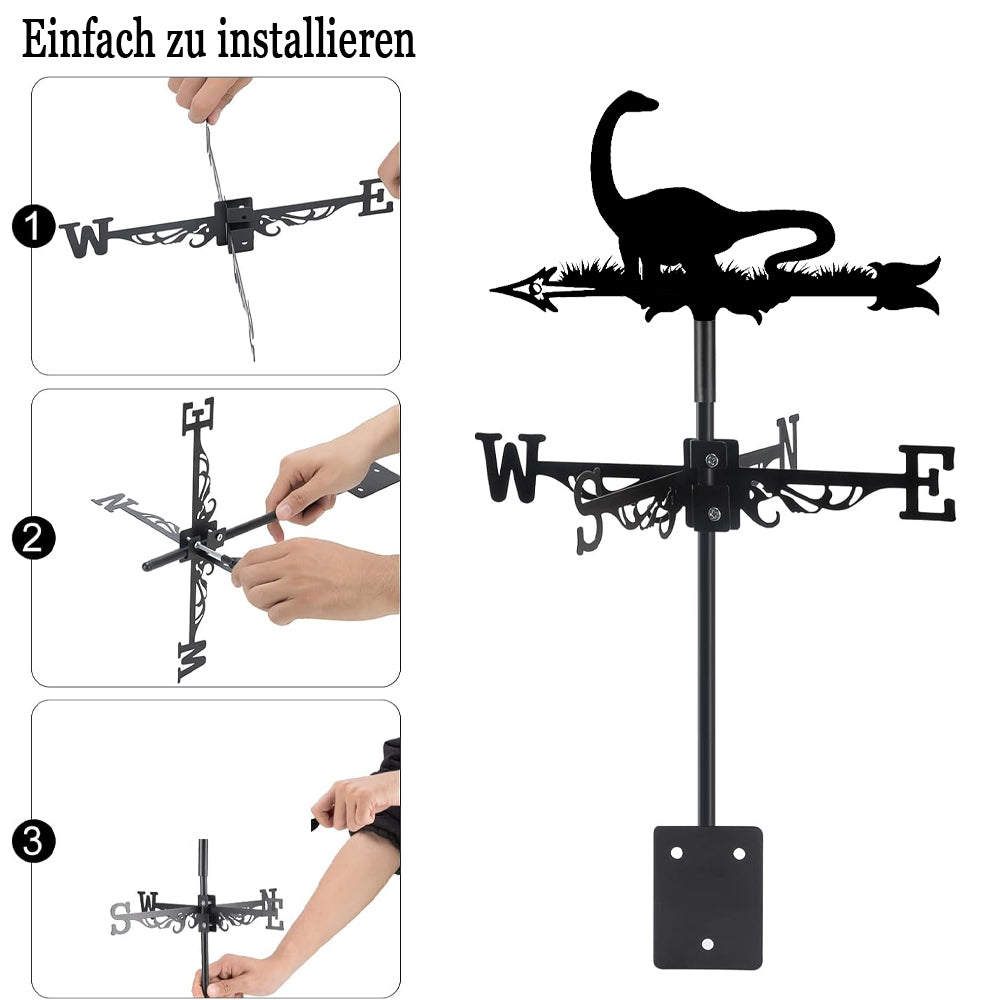 Einfach zu installieren

1
W E

2
E N W

3
S W N E

W S N E