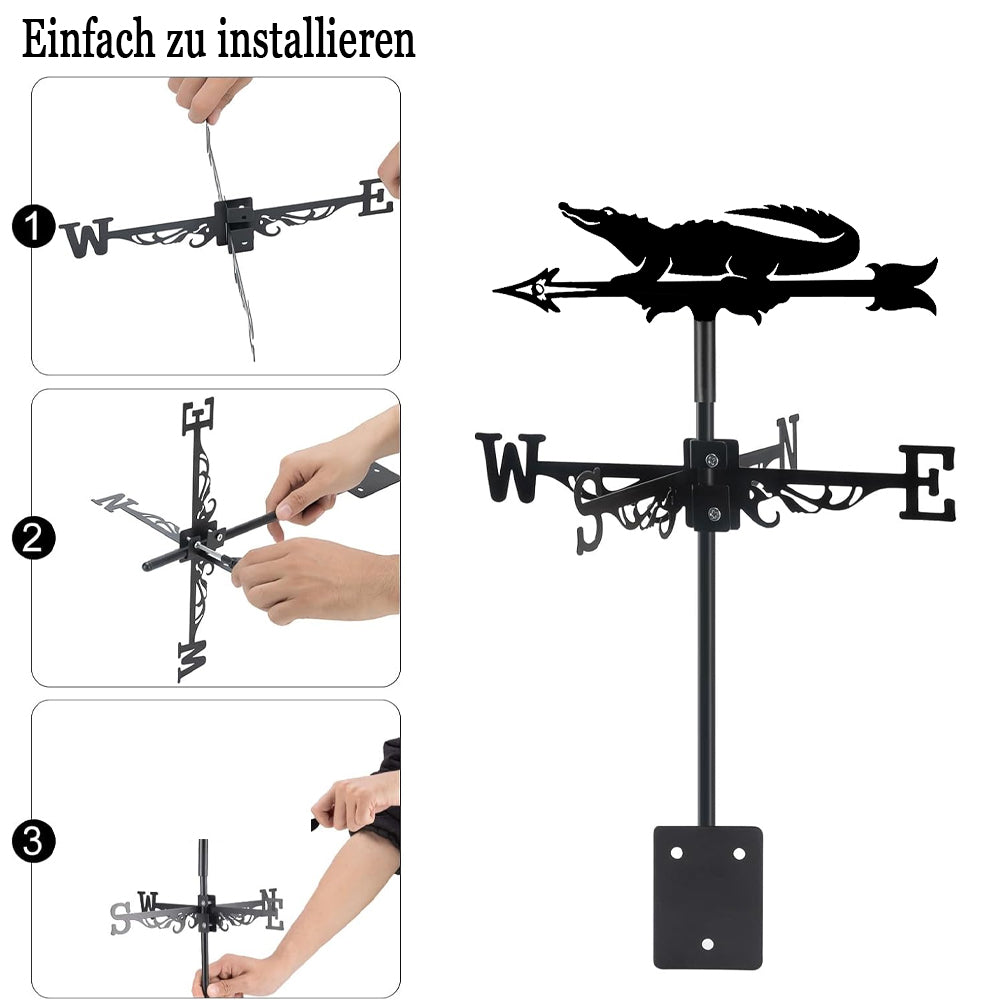 Einfach zu installieren

1

W E

2

E N W

3

S W N E

W S N E