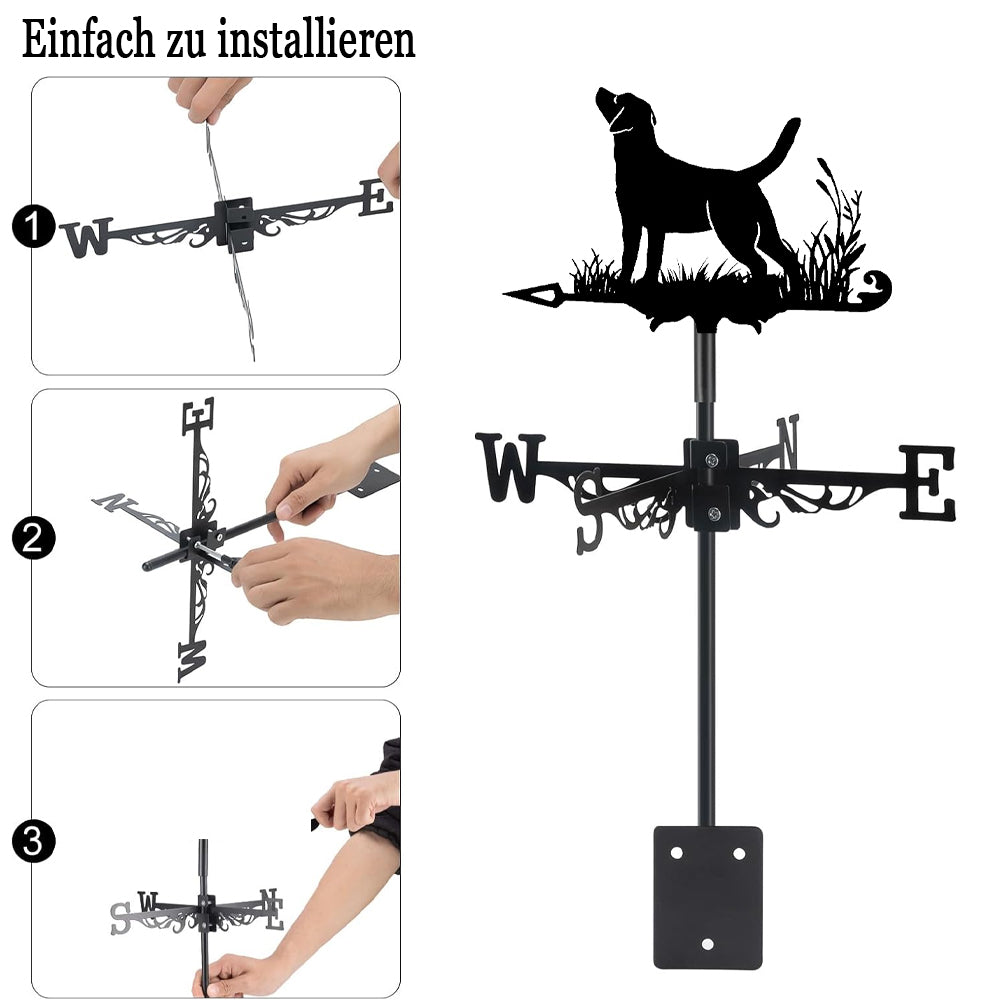 Einfach zu installieren

1
W E

2
E N W

3
S W N E

W S N E