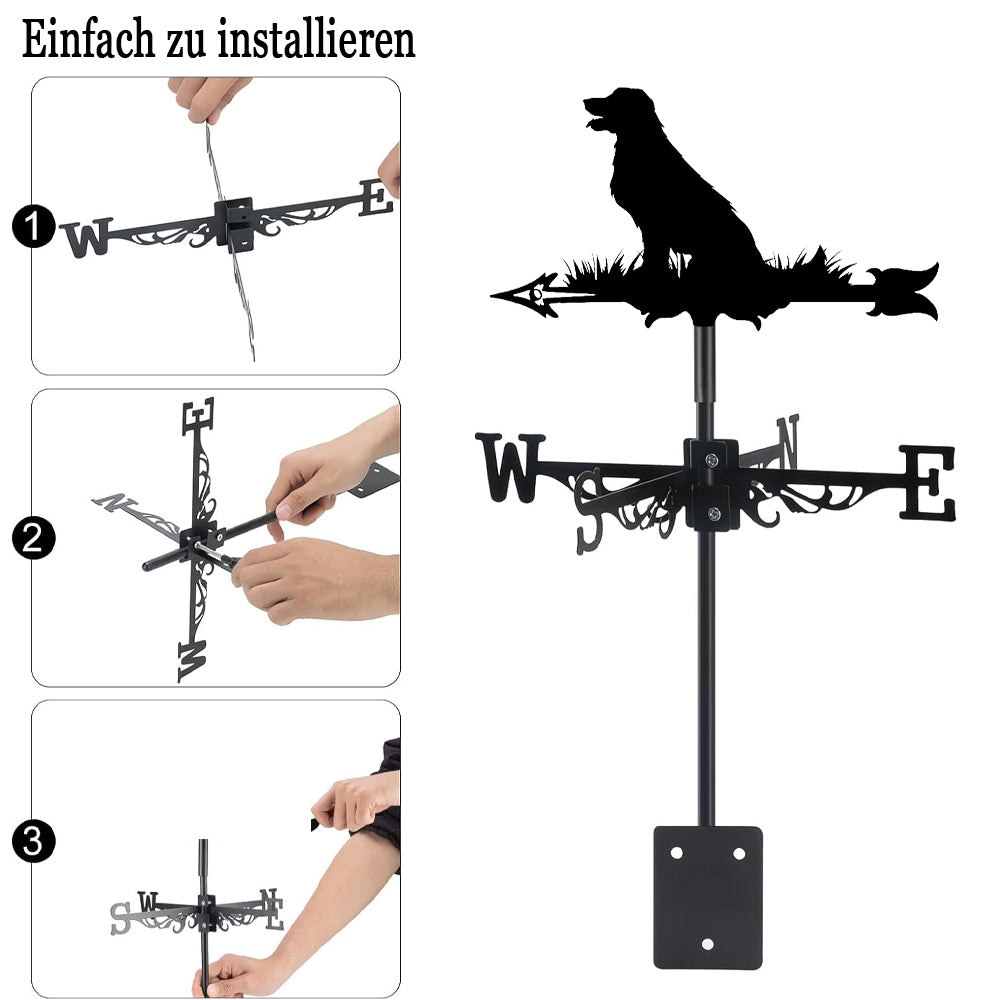 Einfach zu installieren

1

W E

2

E N W

3

S W N E

W S N E