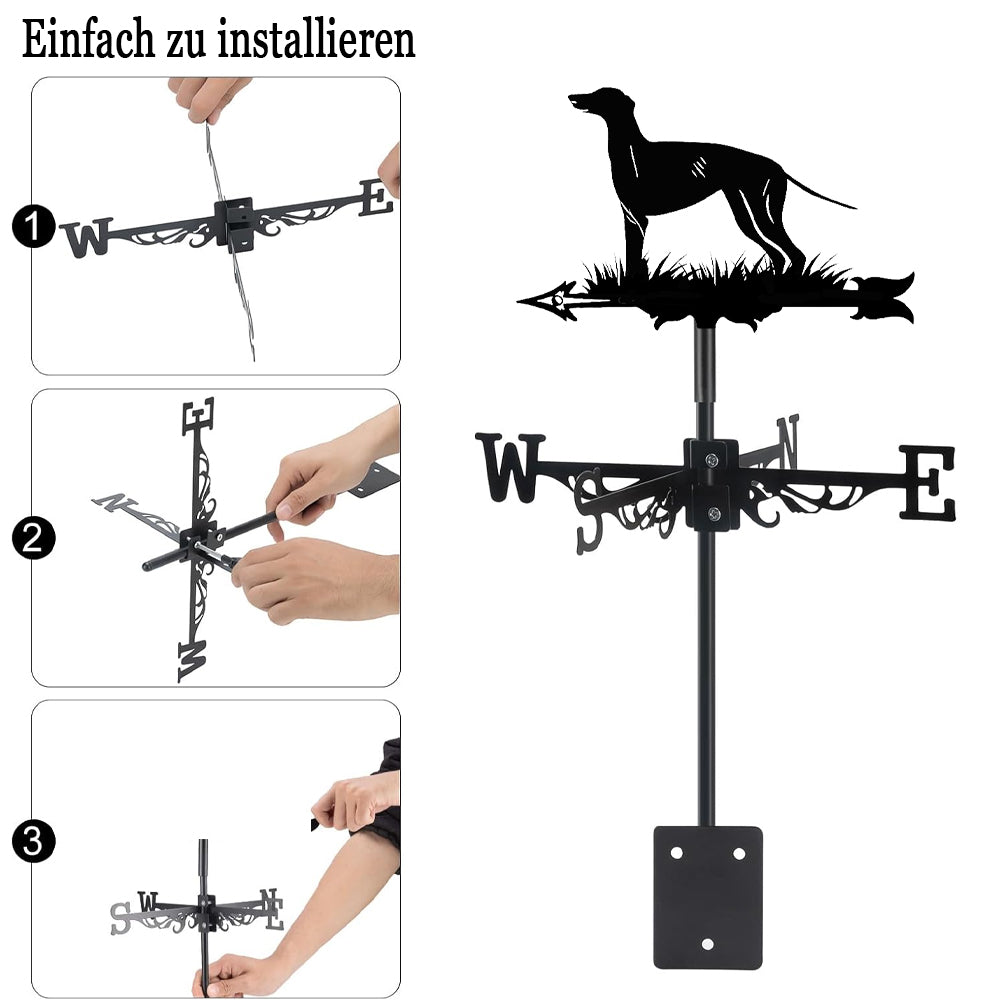 Einfach zu installieren

1
W E

2
E N W

3
S W N E

W S N E