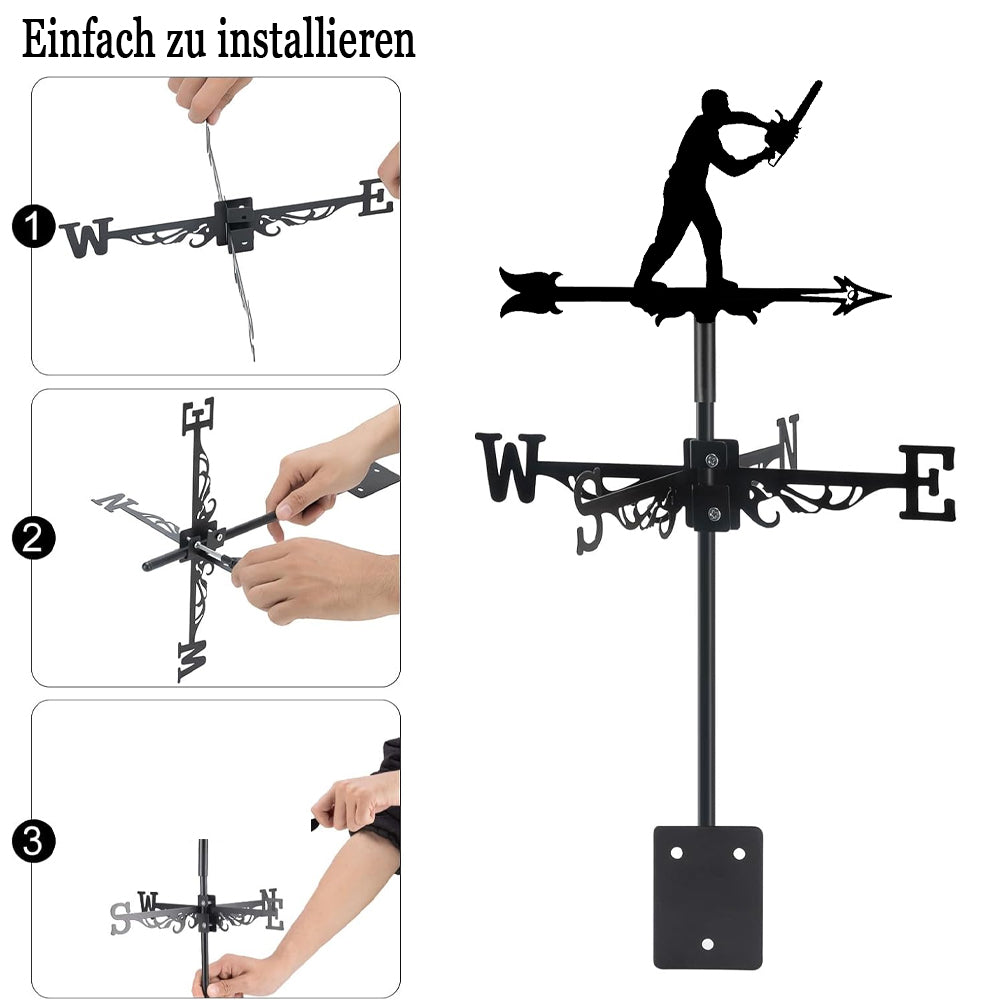 Einfach zu installieren

1
W E

2
E N W

3
S W N E

W S N E