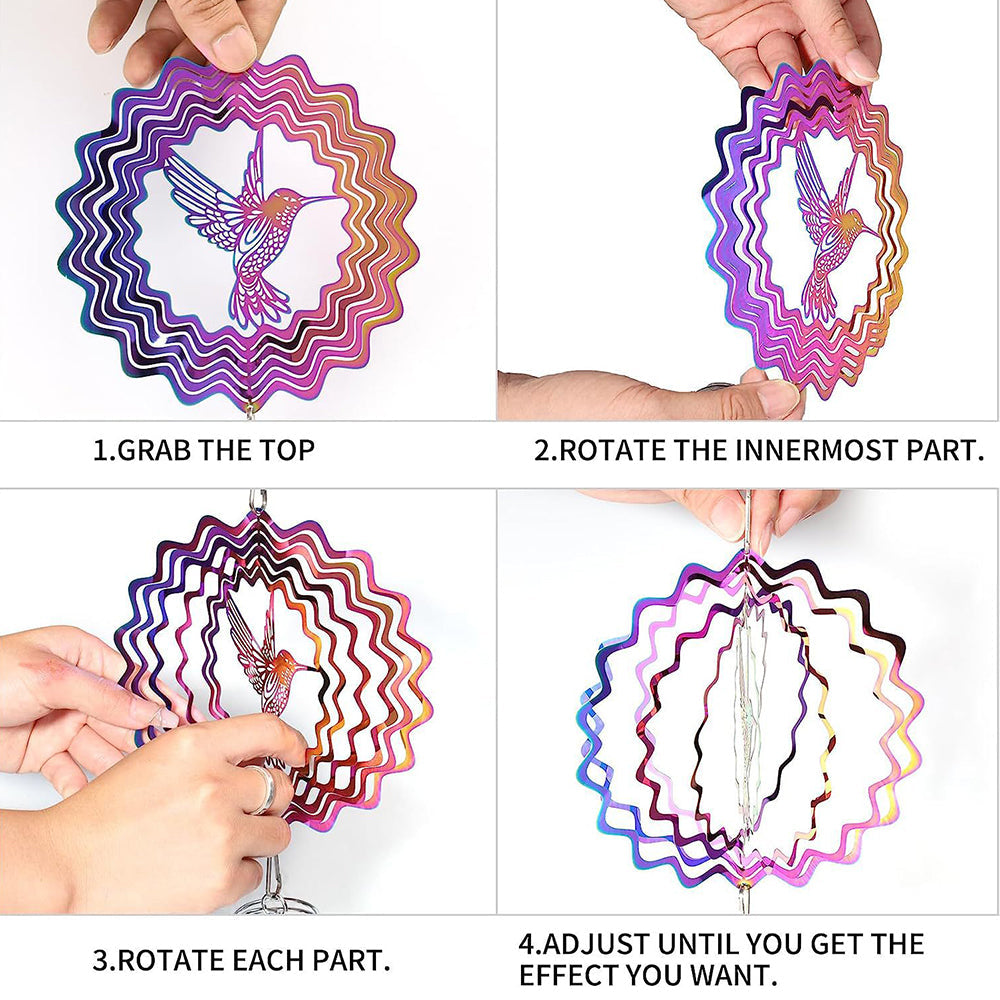 1.GRAB THE TOP

2.ROTATE THE INNERMOST PART.

3.ROTATE EACH PART.

4.ADJUST UNTIL YOU GET THE EFFECT YOU WANT.